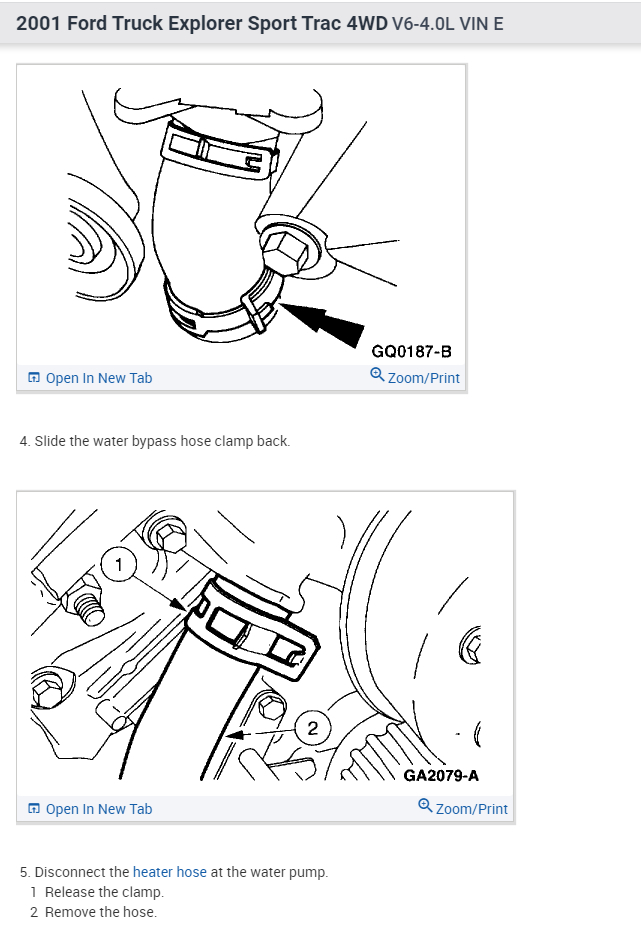 2001 Ford Truck Explorer Sport Trac 4WD V6-4.0L VIN E

GQ0187-B

Open In New Tab

Zoom/Print

4. Slide the water bypass hose clamp back.

1

2

GA2079-A

Open In New Tab

Zoom/Print

5. Disconnect the heater hose at the water pump.
1 Release the clamp.
2 Remove the hose.