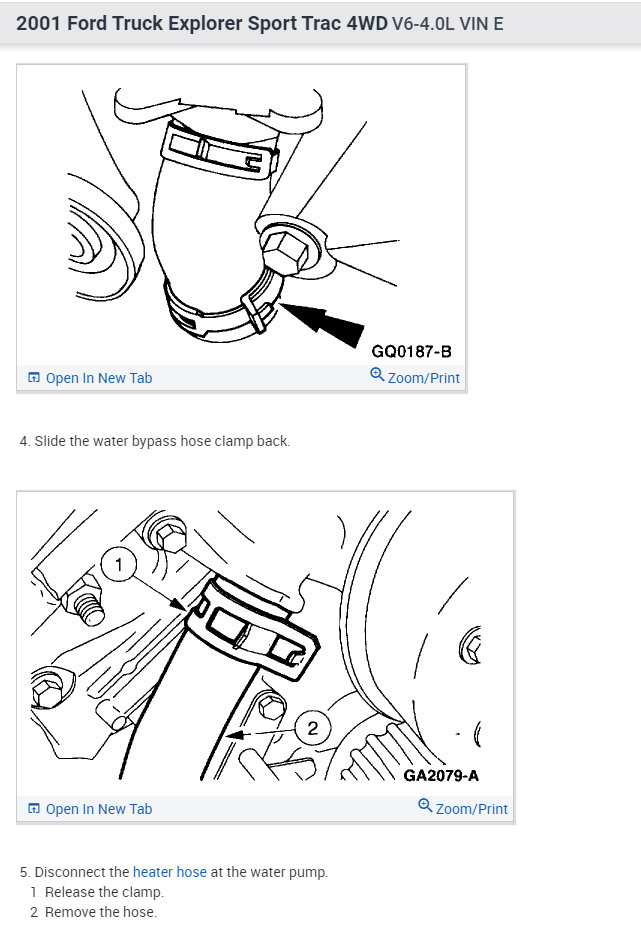 2001 Ford Truck Explorer Sport Trac 4WD V6-4.0L VIN E

GQ0187-B

Open In New Tab

Zoom/Print

4. Slide the water bypass hose clamp back.

1

2

GA2079-A

Open In New Tab

Zoom/Print

5. Disconnect the heater hose at the water pump.
1 Release the clamp.
2 Remove the hose.