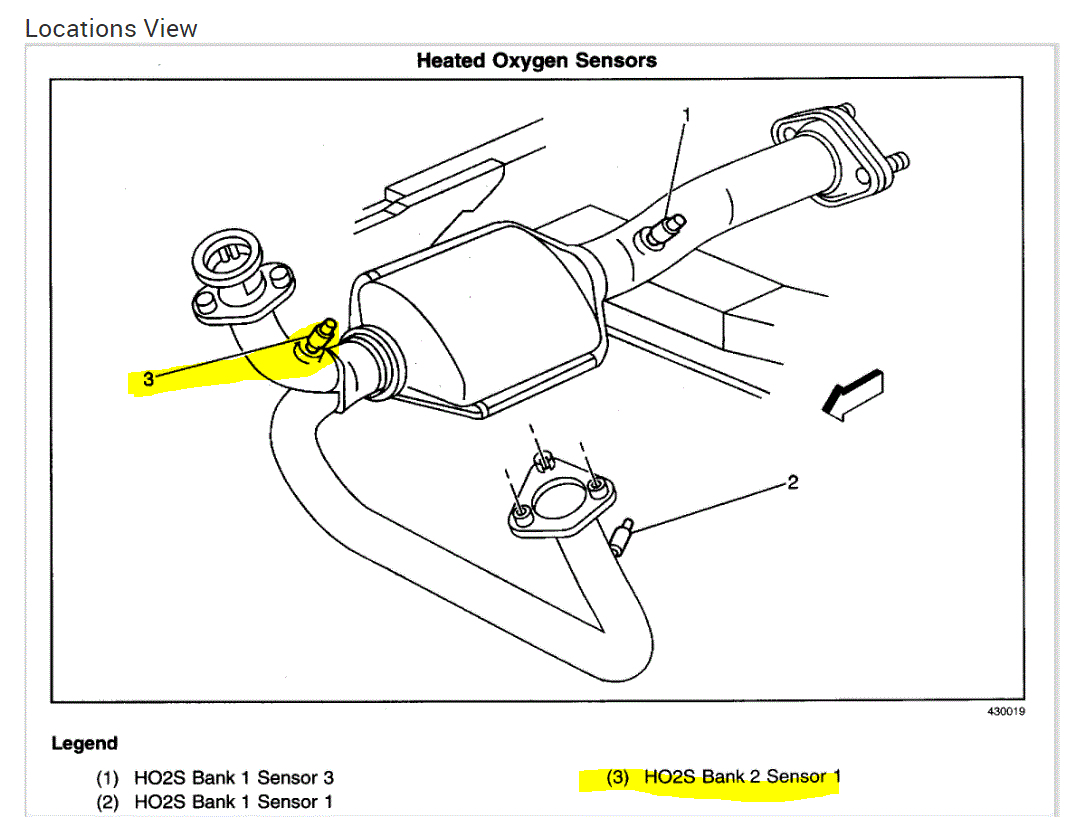 Locations View

Heated Oxygen Sensors

1

3

2

430019

Legend

(1) HO2S Bank 1 Sensor 3
(2) HO2S Bank 1 Sensor 1
(3) HO2S Bank 2 Sensor 1