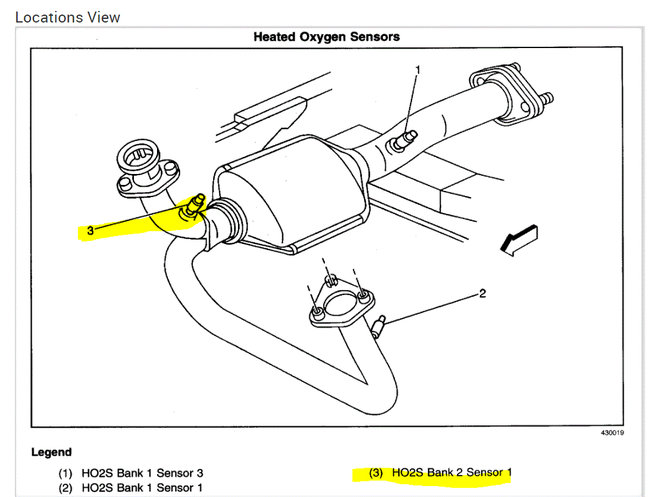 Locations View

Heated Oxygen Sensors

1

3

2

430019

Legend

(1) HO2S Bank 1 Sensor 3
(2) HO2S Bank 1 Sensor 1
(3) HO2S Bank 2 Sensor 1