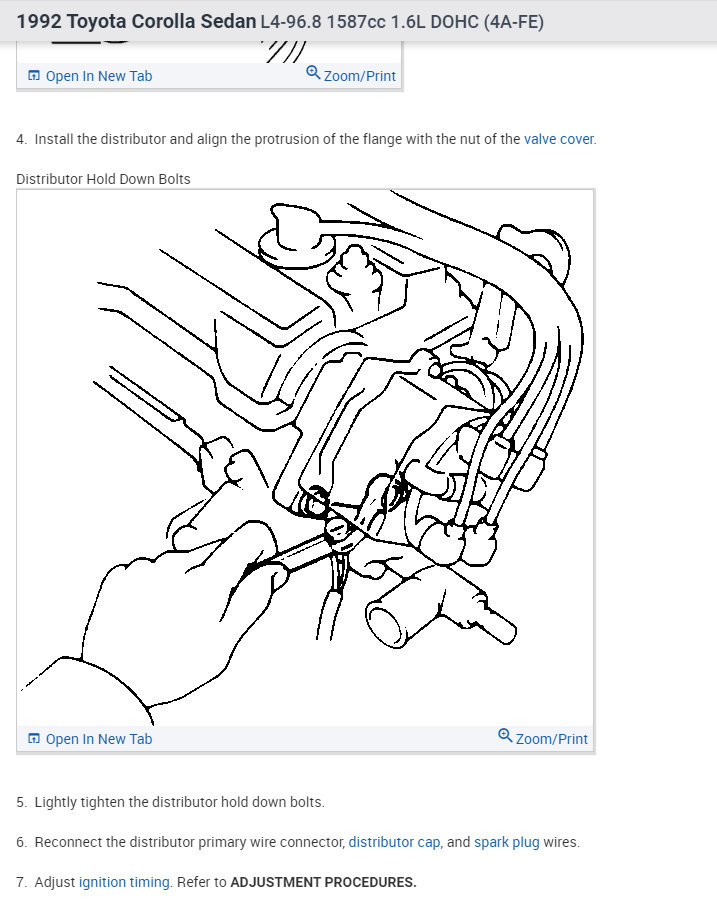 1992 Toyota Corolla Sedan L4-96.8 1587cc 1.6L DOHC (4A-FE)

Open In New Tab Zoom/Print

4. Install the distributor and align the protrusion of the flange with the nut of the valve cover.

Distributor Hold Down Bolts

Open In New Tab Zoom/Print

5. Lightly tighten the distributor hold down bolts.

6. Reconnect the distributor primary wire connector, distributor cap, and spark plug wires.

7. Adjust ignition timing. Refer to ADJUSTMENT PROCEDURES.