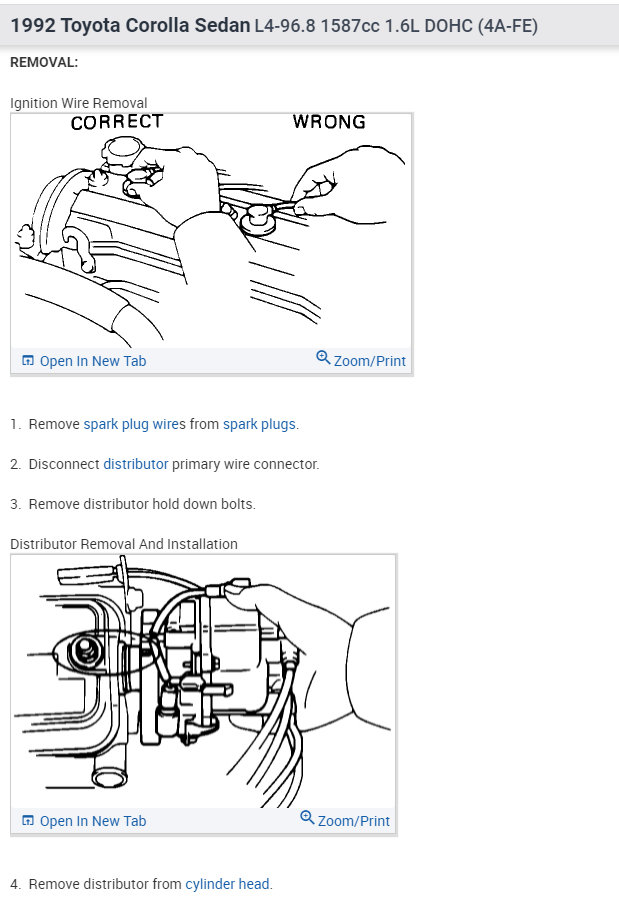 1992 Toyota Corolla Sedan L4-96.8 1587cc 1.6L DOHC (4A-FE)

REMOVAL:

Ignition Wire Removal

CORRECT WRONG

Open In New Tab Zoom/Print

1. Remove spark plug wires from spark plugs.

2. Disconnect distributor primary wire connector.

3. Remove distributor hold down bolts.

Distributor Removal And Installation

Open In New Tab Zoom/Print

4. Remove distributor from cylinder head.