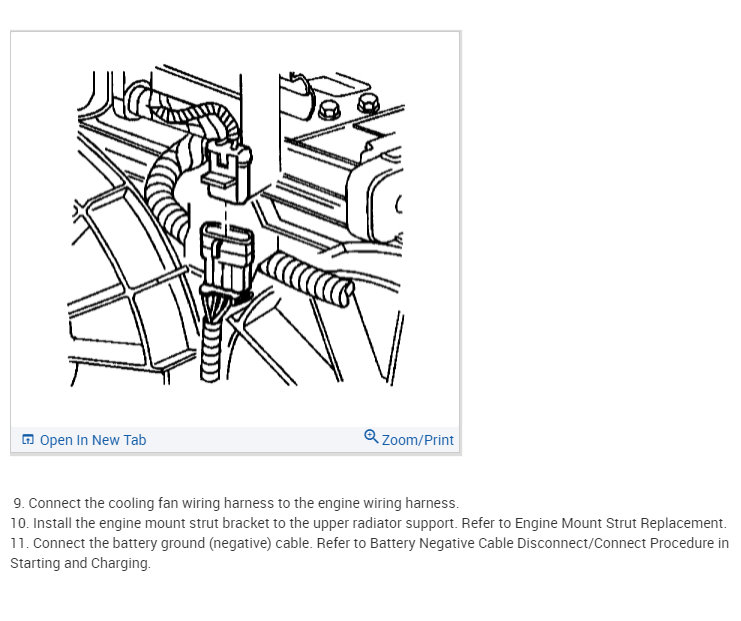 Open In New Tab

Zoom/Print

9. Connect the cooling fan wiring harness to the engine wiring harness.
10. Install the engine mount strut bracket to the upper radiator support. Refer to Engine Mount Strut Replacement.
11. Connect the battery ground (negative) cable. Refer to Battery Negative Cable Disconnect/Connect Procedure in Starting and Charging.