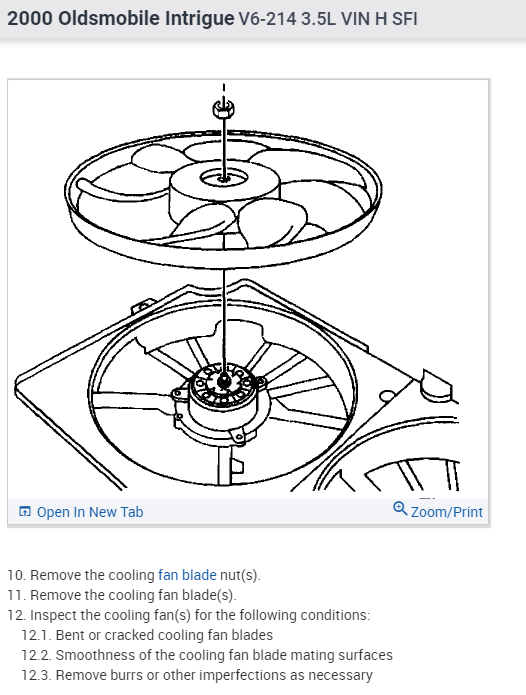 2000 Oldsmobile Intrigue V6-214 3.5L VIN H SFI

Open In New Tab

Zoom/Print

10. Remove the cooling fan blade nut(s).
11. Remove the cooling fan blade(s).
12. Inspect the cooling fan(s) for the following conditions:
12.1. Bent or cracked cooling fan blades
12.2. Smoothness of the cooling fan blade mating surfaces
12.3. Remove burrs or other imperfections as necessary