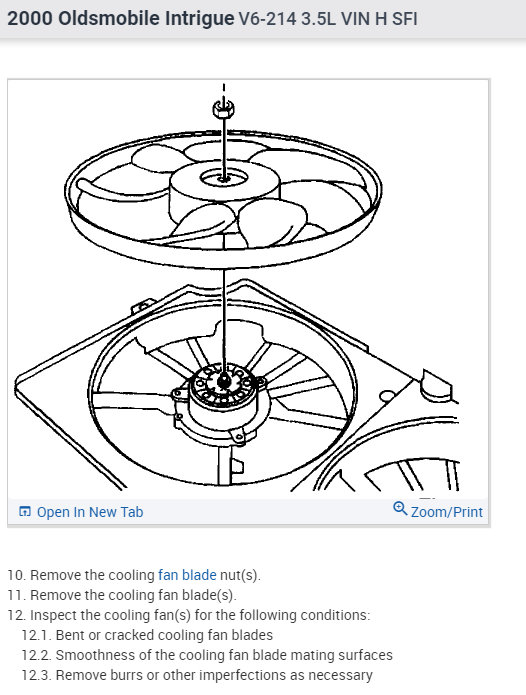 2000 Oldsmobile Intrigue V6-214 3.5L VIN H SFI

Open In New Tab
Zoom/Print

10. Remove the cooling fan blade nut(s).
11. Remove the cooling fan blade(s).
12. Inspect the cooling fan(s) for the following conditions:
12.1. Bent or cracked cooling fan blades
12.2. Smoothness of the cooling fan blade mating surfaces
12.3. Remove burrs or other imperfections as necessary