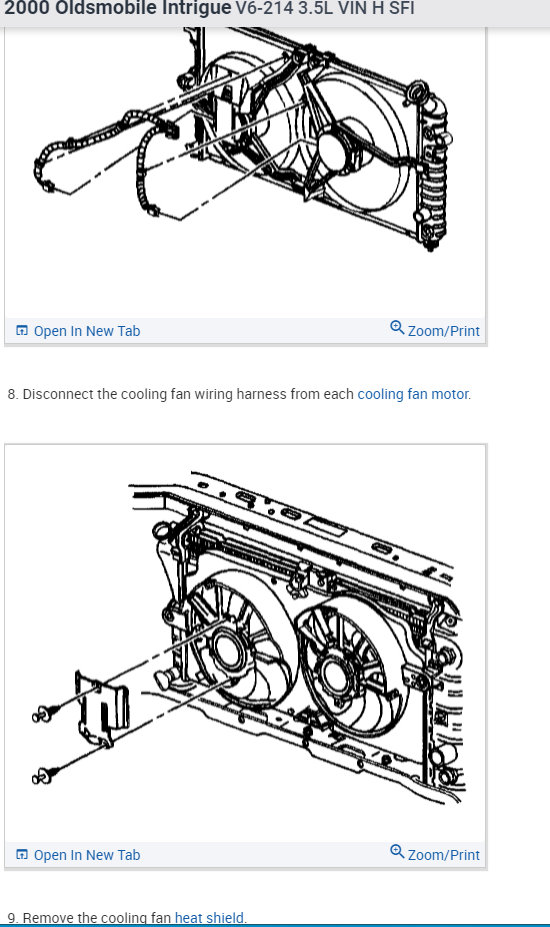 2000 Oldsmobile Intrigue V6-214 3.5L VIN H SFI

Open In New Tab

Zoom/Print

8. Disconnect the cooling fan wiring harness from each cooling fan motor.

Open In New Tab

Zoom/Print

9. Remove the cooling fan heat shield.