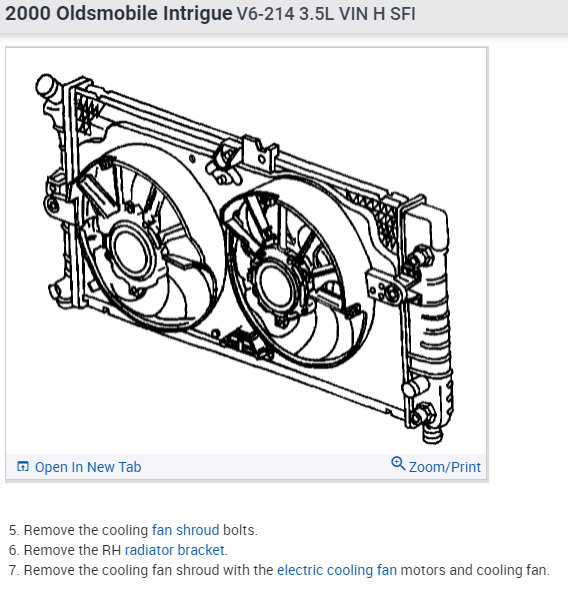 2000 Oldsmobile Intrigue V6-214 3.5L VIN H SFI

Open In New Tab

Zoom/Print

5. Remove the cooling fan shroud bolts.
6. Remove the RH radiator bracket.
7. Remove the cooling fan shroud with the electric cooling fan motors and cooling fan.