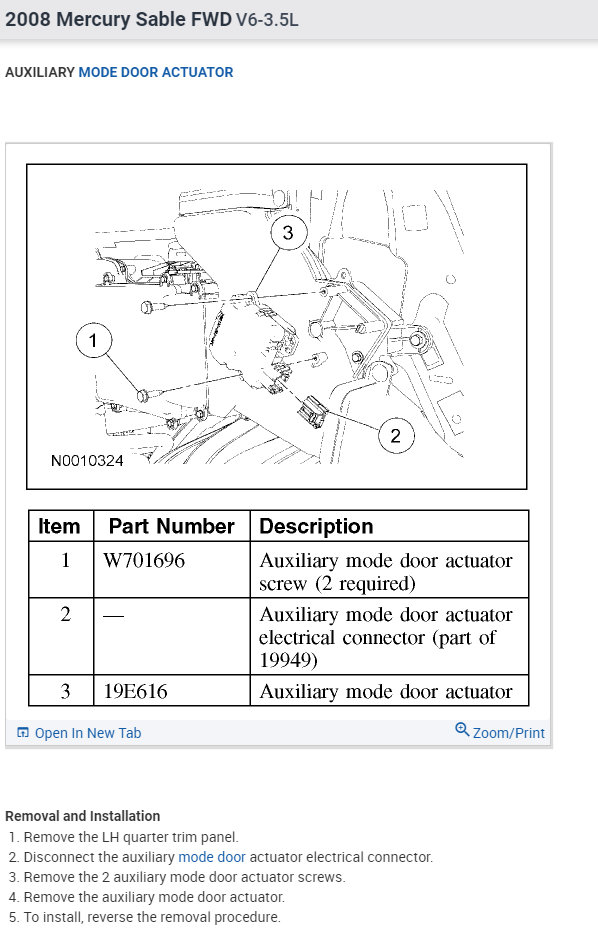 2008 Mercury Sable FWD V6-3.5L

AUXILIARY MODE DOOR ACTUATOR

3

1

2

N0010324

| Item | Part Number | Description |
|---|---|---|
| 1 | W701696 | Auxiliary mode door actuator screw (2 required) |
| 2 | — | Auxiliary mode door actuator electrical connector (part of 19949) |
| 3 | 19E616 | Auxiliary mode door actuator |

Open In New Tab

Zoom/Print

Removal and Installation

1. Remove the LH quarter trim panel.
2. Disconnect the auxiliary mode door actuator electrical connector.
3. Remove the 2 auxiliary mode door actuator screws.
4. Remove the auxiliary mode door actuator.
5. To install, reverse the removal procedure.