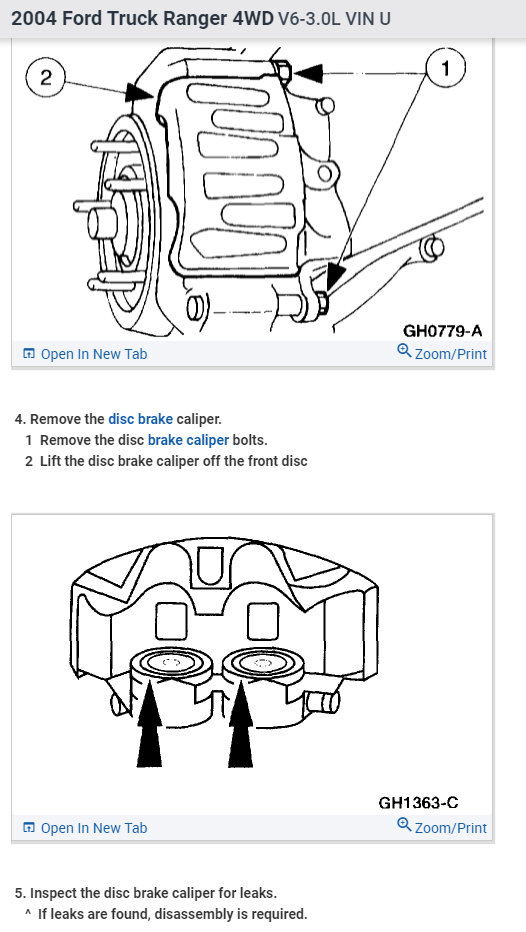 2004 Ford Truck Ranger 4WD V6-3.0L VIN U

2

1

GH0779-A

Open In New Tab

Zoom/Print

4. Remove the disc brake caliper.
1 Remove the disc brake caliper bolts.
2 Lift the disc brake caliper off the front disc

GH1363-C

Open In New Tab

Zoom/Print

5. Inspect the disc brake caliper for leaks.
^ If leaks are found, disassembly is required.