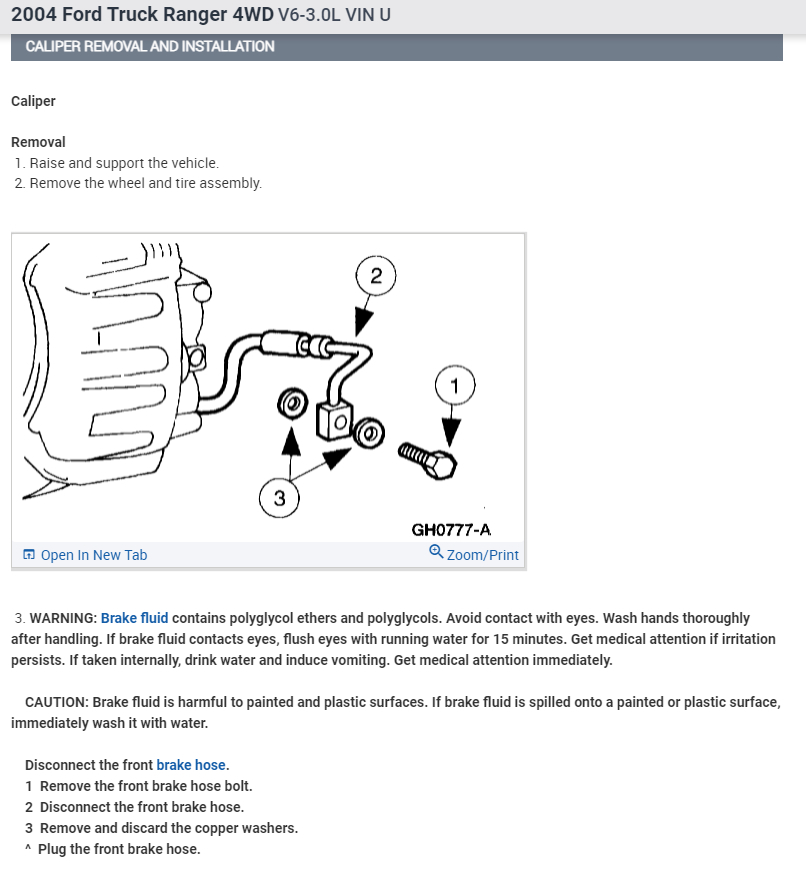 2004 Ford Truck Ranger 4WD V6-3.0L VIN U

CALIPER REMOVAL AND INSTALLATION

Caliper

Removal
1. Raise and support the vehicle.
2. Remove the wheel and tire assembly.

2
1
3
GH0777-A

Open In New Tab
Zoom/Print

3. WARNING: Brake fluid contains polyglycol ethers and polyglycols. Avoid contact with eyes. Wash hands thoroughly after handling. If brake fluid contacts eyes, flush eyes with running water for 15 minutes. Get medical attention if irritation persists. If taken internally, drink water and induce vomiting. Get medical attention immediately.

CAUTION: Brake fluid is harmful to painted and plastic surfaces. If brake fluid is spilled onto a painted or plastic surface, immediately wash it with water.

Disconnect the front brake hose.
1 Remove the front brake hose bolt.
2 Disconnect the front brake hose.
3 Remove and discard the copper washers.
^ Plug the front brake hose.