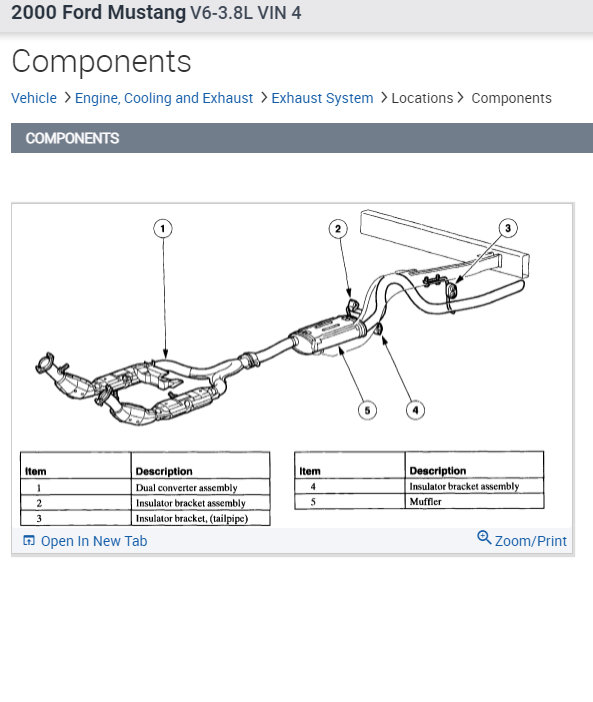 2000 Ford Mustang V6-3.8L VIN 4

Components

Vehicle > Engine, Cooling and Exhaust > Exhaust System > Locations > Components

COMPONENTS

1 2 3

5 4

| Item | Description |
|---|---|
| 1 | Dual converter assembly |
| 2 | Insulator bracket assembly |
| 3 | Insulator bracket, (tailpipe) |

| Item | Description |
|---|---|
| 4 | Insulator bracket assembly |
| 5 | Muffler |

Open In New Tab

Zoom/Print