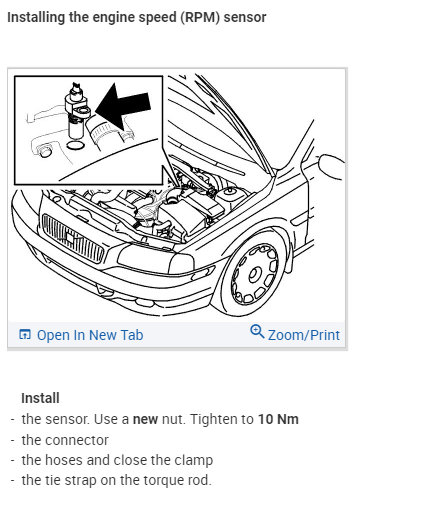 Installing the engine speed (RPM) sensor

Open In New Tab
Zoom/Print

Install
- the sensor. Use a new nut. Tighten to 10 Nm
- the connector
- the hoses and close the clamp
- the tie strap on the torque rod.