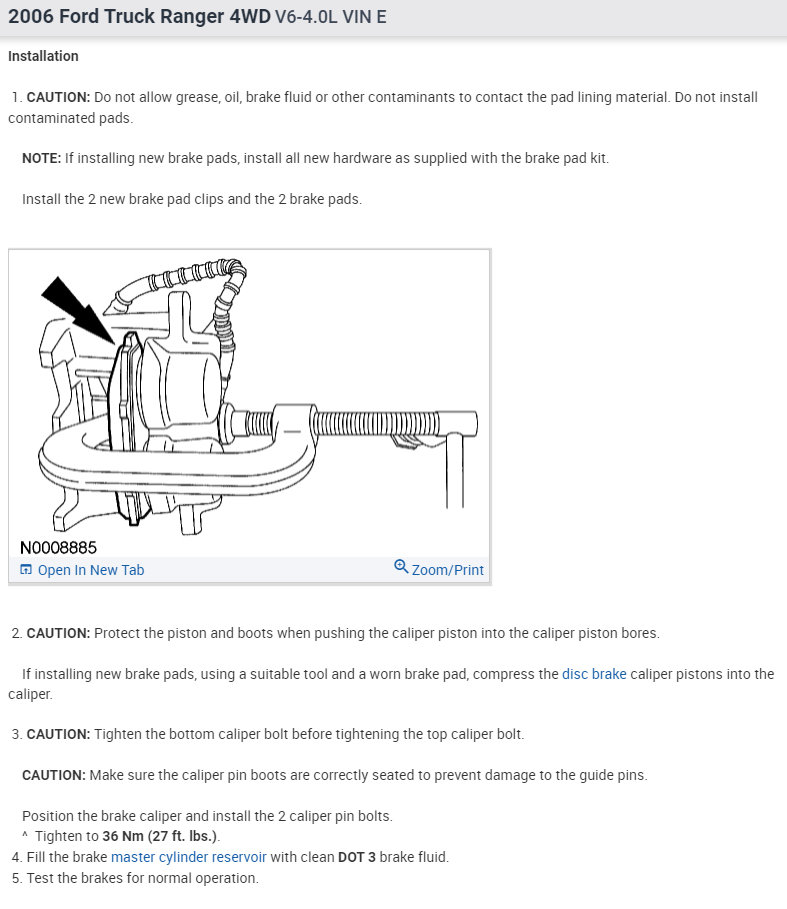 2006 Ford Truck Ranger 4WD V6-4.0L VIN E

Installation

1. CAUTION: Do not allow grease, oil, brake fluid or other contaminants to contact the pad lining material. Do not install contaminated pads.

NOTE: If installing new brake pads, install all new hardware as supplied with the brake pad kit.

Install the 2 new brake pad clips and the 2 brake pads.

N0008885

Open In New Tab

Zoom/Print

2. CAUTION: Protect the piston and boots when pushing the caliper piston into the caliper piston bores.

If installing new brake pads, using a suitable tool and a worn brake pad, compress the disc brake caliper pistons into the caliper.

3. CAUTION: Tighten the bottom caliper bolt before tightening the top caliper bolt.

CAUTION: Make sure the caliper pin boots are correctly seated to prevent damage to the guide pins.

Position the brake caliper and install the 2 caliper pin bolts.
^ Tighten to 36 Nm (27 ft. lbs.).
4. Fill the brake master cylinder reservoir with clean DOT 3 brake fluid.
5. Test the brakes for normal operation.