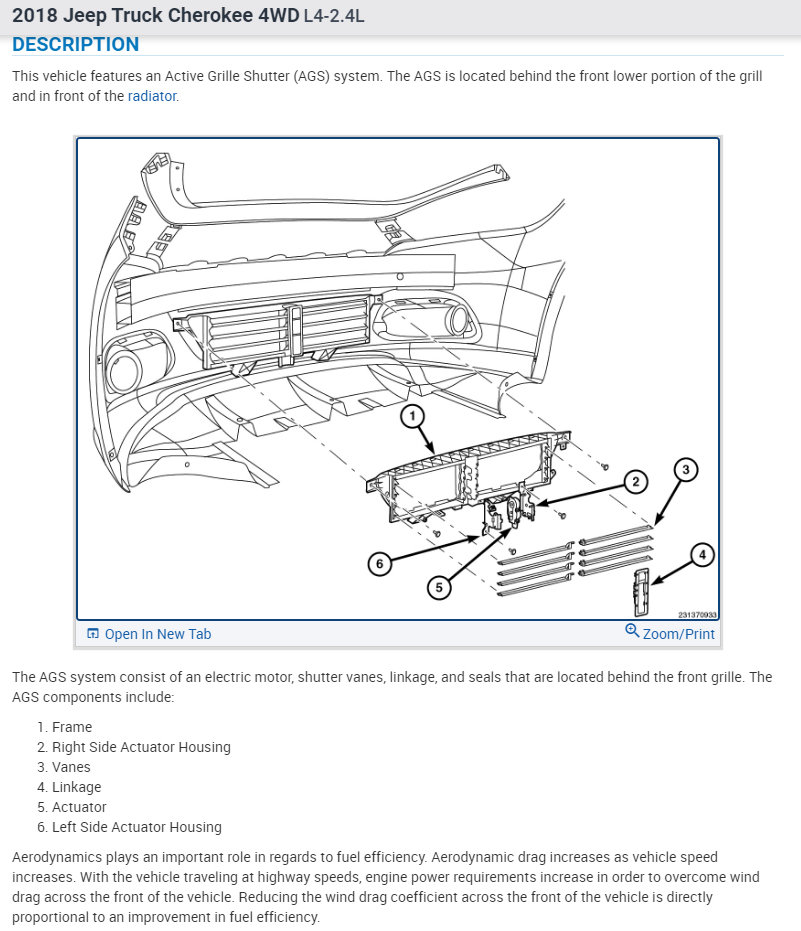 2018 Jeep Truck Cherokee 4WD L4-2.4L
DESCRIPTION

This vehicle features an Active Grille Shutter (AGS) system. The AGS is located behind the front lower portion of the grill and in front of the radiator.

1
2
3
4
5
6
231370933

Open In New Tab
Zoom/Print

The AGS system consist of an electric motor, shutter vanes, linkage, and seals that are located behind the front grille. The AGS components include:

1. Frame
2. Right Side Actuator Housing
3. Vanes
4. Linkage
5. Actuator
6. Left Side Actuator Housing

Aerodynamics plays an important role in regards to fuel efficiency. Aerodynamic drag increases as vehicle speed increases. With the vehicle traveling at highway speeds, engine power requirements increase in order to overcome wind drag across the front of the vehicle. Reducing the wind drag coefficient across the front of the vehicle is directly proportional to an improvement in fuel efficiency.