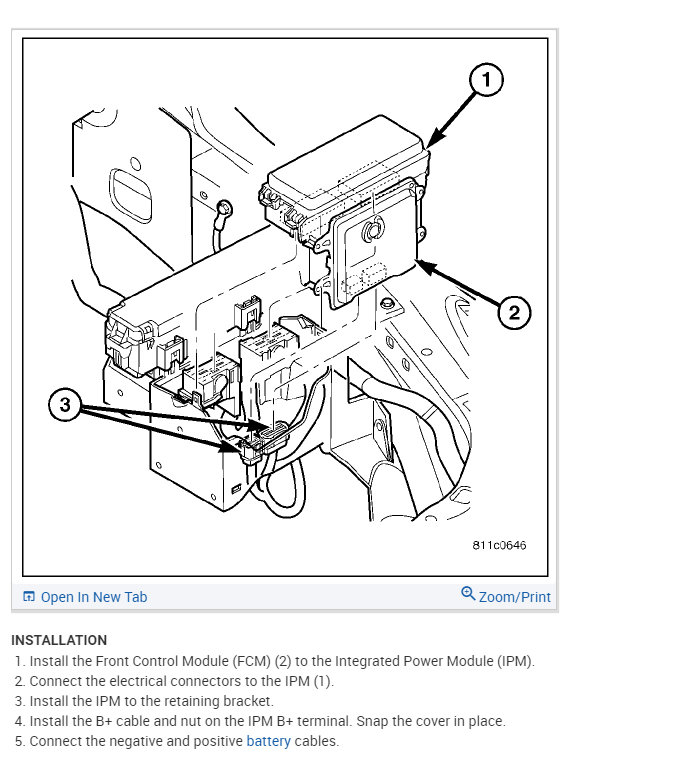 1

2

3

811c0646

Open In New Tab

Zoom/Print

INSTALLATION

1. Install the Front Control Module (FCM) (2) to the Integrated Power Module (IPM).
2. Connect the electrical connectors to the IPM (1).
3. Install the IPM to the retaining bracket.
4. Install the B+ cable and nut on the IPM B+ terminal. Snap the cover in place.
5. Connect the negative and positive battery cables.