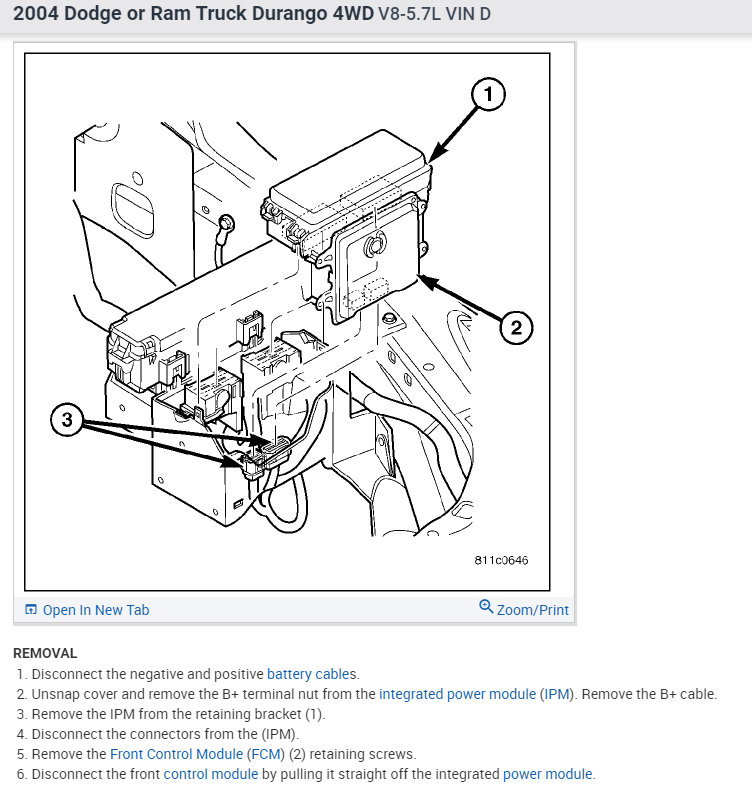 2004 Dodge or Ram Truck Durango 4WD V8-5.7L VIN D

1

2

3

811c0646

Open In New Tab

Zoom/Print

REMOVAL

1. Disconnect the negative and positive battery cables.
2. Unsnap cover and remove the B+ terminal nut from the integrated power module (IPM). Remove the B+ cable.
3. Remove the IPM from the retaining bracket (1).
4. Disconnect the connectors from the (IPM).
5. Remove the Front Control Module (FCM) (2) retaining screws.
6. Disconnect the front control module by pulling it straight off the integrated power module.