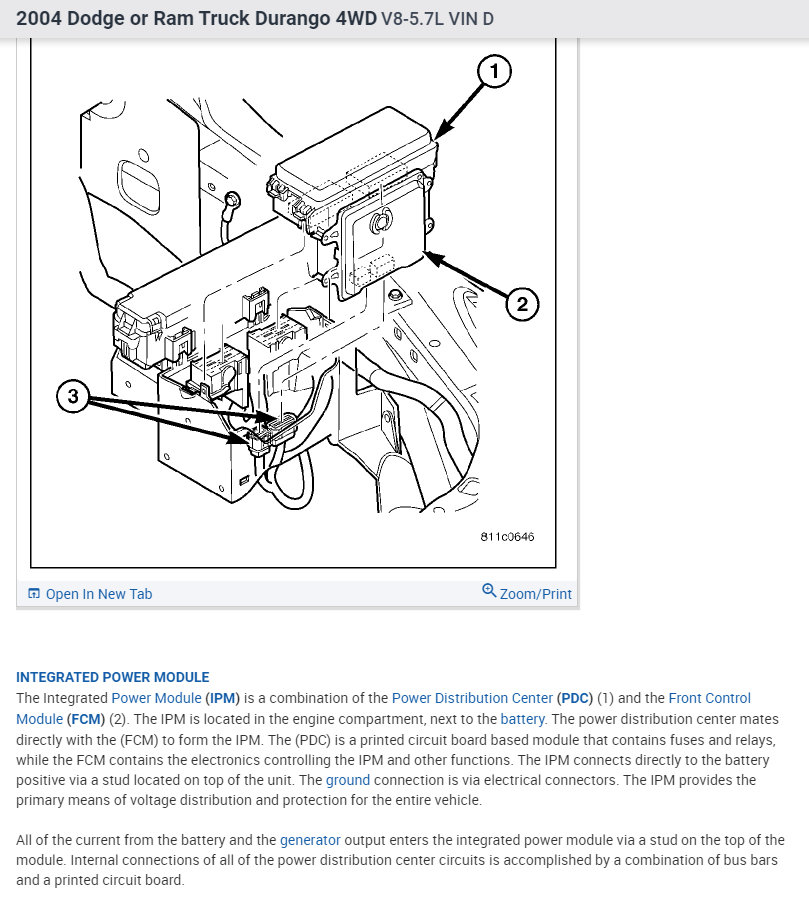 2004 Dodge or Ram Truck Durango 4WD V8-5.7L VIN D

1

2

3

811c0646

Open In New Tab

Zoom/Print

INTEGRATED POWER MODULE

The Integrated Power Module (IPM) is a combination of the Power Distribution Center (PDC) (1) and the Front Control Module (FCM) (2). The IPM is located in the engine compartment, next to the battery. The power distribution center mates directly with the (FCM) to form the IPM. The (PDC) is a printed circuit board based module that contains fuses and relays, while the FCM contains the electronics controlling the IPM and other functions. The IPM connects directly to the battery positive via a stud located on top of the unit. The ground connection is via electrical connectors. The IPM provides the primary means of voltage distribution and protection for the entire vehicle.

All of the current from the battery and the generator output enters the integrated power module via a stud on the top of the module. Internal connections of all of the power distribution center circuits is accomplished by a combination of bus bars and a printed circuit board.