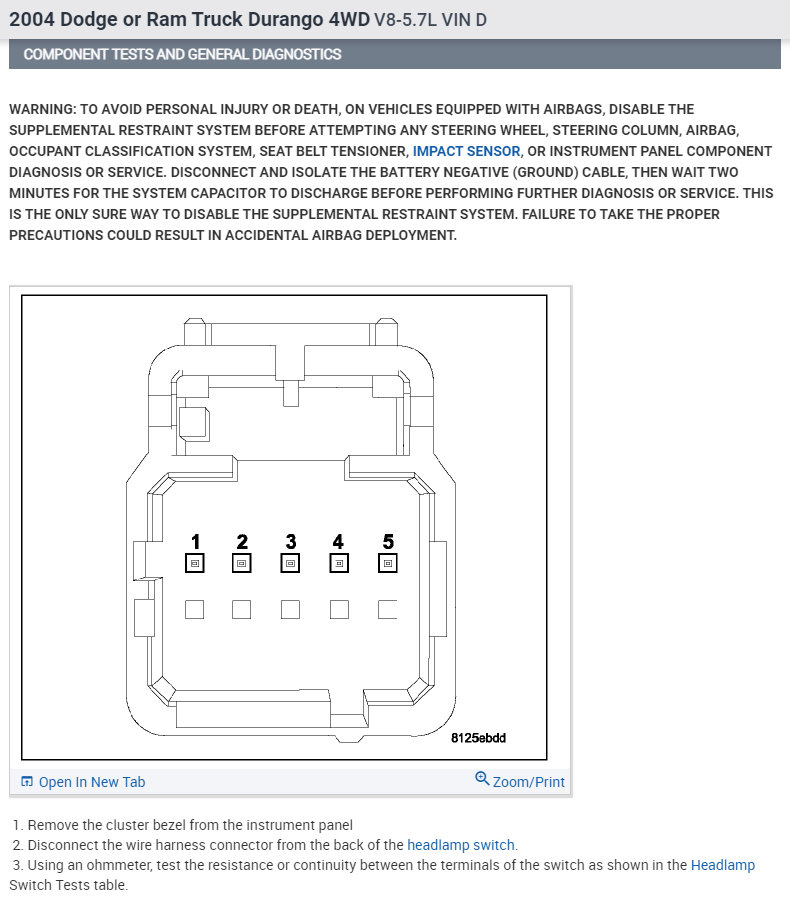 2004 Dodge or Ram Truck Durango 4WD V8-5.7L VIN D

COMPONENT TESTS AND GENERAL DIAGNOSTICS

WARNING: TO AVOID PERSONAL INJURY OR DEATH, ON VEHICLES EQUIPPED WITH AIRBAGS, DISABLE THE SUPPLEMENTAL RESTRAINT SYSTEM BEFORE ATTEMPTING ANY STEERING WHEEL, STEERING COLUMN, AIRBAG, OCCUPANT CLASSIFICATION SYSTEM, SEAT BELT TENSIONER, IMPACT SENSOR, OR INSTRUMENT PANEL COMPONENT DIAGNOSIS OR SERVICE. DISCONNECT AND ISOLATE THE BATTERY NEGATIVE (GROUND) CABLE, THEN WAIT TWO MINUTES FOR THE SYSTEM CAPACITOR TO DISCHARGE BEFORE PERFORMING FURTHER DIAGNOSIS OR SERVICE. THIS IS THE ONLY SURE WAY TO DISABLE THE SUPPLEMENTAL RESTRAINT SYSTEM. FAILURE TO TAKE THE PROPER PRECAUTIONS COULD RESULT IN ACCIDENTAL AIRBAG DEPLOYMENT.

1 2 3 4 5

8125ebdd

Open In New Tab

Zoom/Print

1. Remove the cluster bezel from the instrument panel
2. Disconnect the wire harness connector from the back of the headlamp switch.
3. Using an ohmmeter, test the resistance or continuity between the terminals of the switch as shown in the Headlamp Switch Tests table.