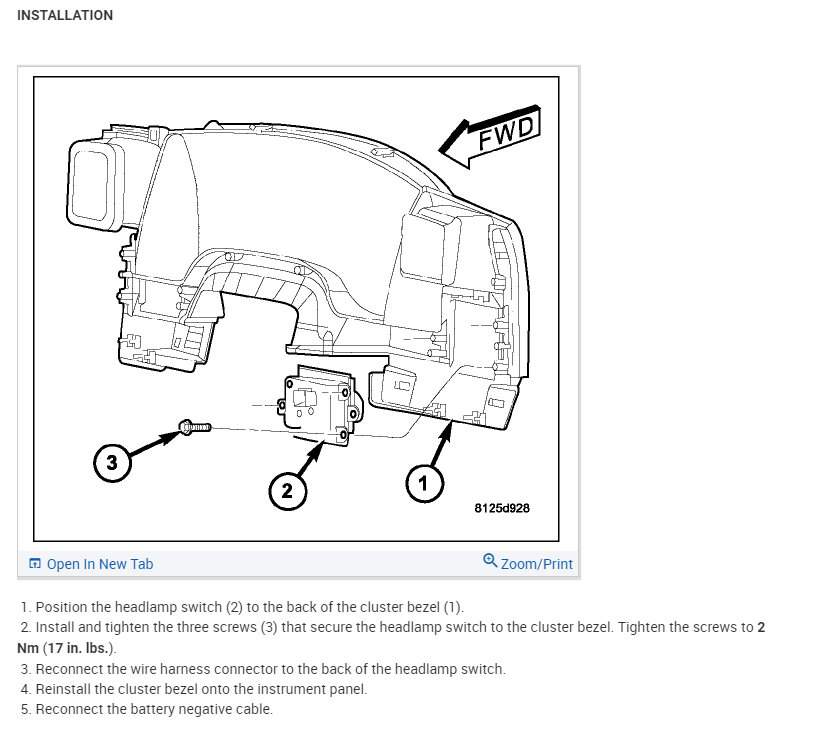 INSTALLATION

FWD

3

2

1

8125d928

Open In New Tab

Zoom/Print

1. Position the headlamp switch (2) to the back of the cluster bezel (1).
2. Install and tighten the three screws (3) that secure the headlamp switch to the cluster bezel. Tighten the screws to 2 Nm (17 in. lbs.).
3. Reconnect the wire harness connector to the back of the headlamp switch.
4. Reinstall the cluster bezel onto the instrument panel.
5. Reconnect the battery negative cable.