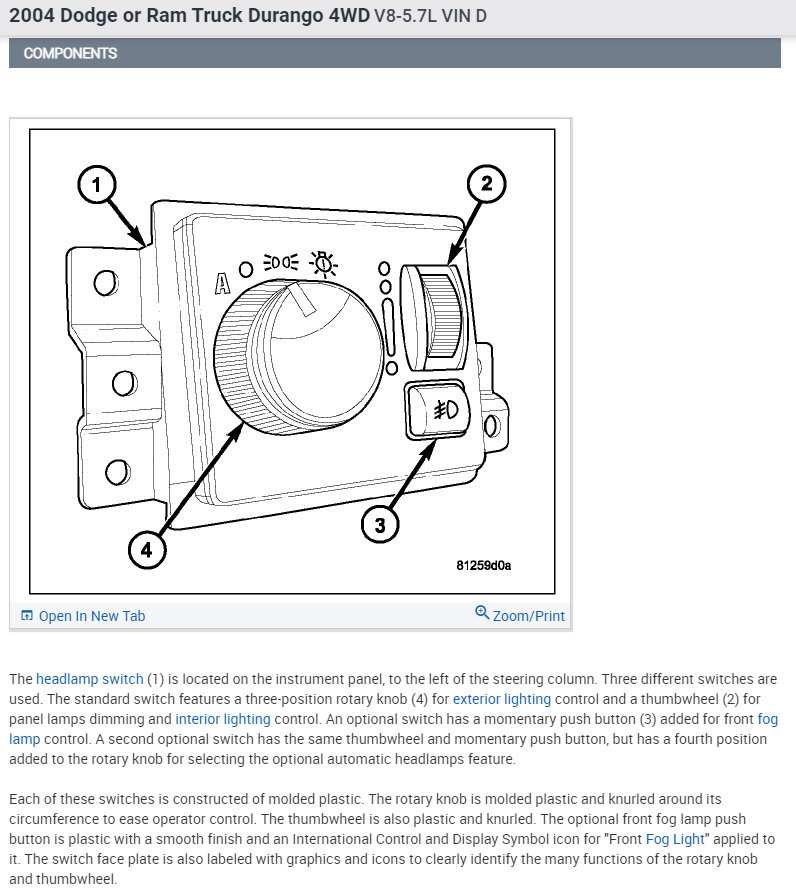 2004 Dodge or Ram Truck Durango 4WD V8-5.7L VIN D

COMPONENTS

1
2
A
3
4
81259d0a

Open In New Tab
Zoom/Print

The headlamp switch (1) is located on the instrument panel, to the left of the steering column. Three different switches are used. The standard switch features a three-position rotary knob (4) for exterior lighting control and a thumbwheel (2) for panel lamps dimming and interior lighting control. An optional switch has a momentary push button (3) added for front fog lamp control. A second optional switch has the same thumbwheel and momentary push button, but has a fourth position added to the rotary knob for selecting the optional automatic headlamps feature.

Each of these switches is constructed of molded plastic. The rotary knob is molded plastic and knurled around its circumference to ease operator control. The thumbwheel is also plastic and knurled. The optional front fog lamp push button is plastic with a smooth finish and an International Control and Display Symbol icon for "Front Fog Light" applied to it. The switch face plate is also labeled with graphics and icons to clearly identify the many functions of the rotary knob and thumbwheel.