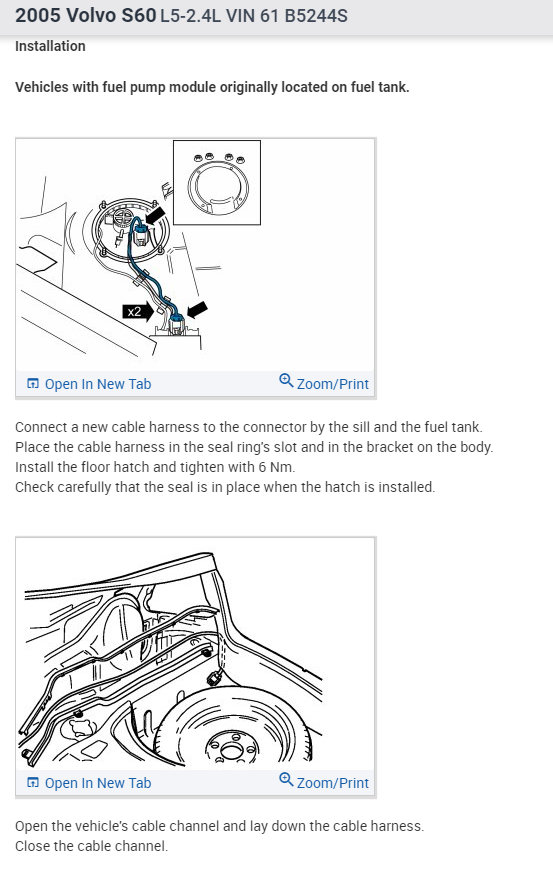 2005 Volvo S60 L5-2.4L VIN 61 B5244S

Installation

Vehicles with fuel pump module originally located on fuel tank.

x2

Open In New Tab  Zoom/Print

Connect a new cable harness to the connector by the sill and the fuel tank.
Place the cable harness in the seal ring's slot and in the bracket on the body.
Install the floor hatch and tighten with 6 Nm.
Check carefully that the seal is in place when the hatch is installed.

Open In New Tab  Zoom/Print

Open the vehicle's cable channel and lay down the cable harness.
Close the cable channel.