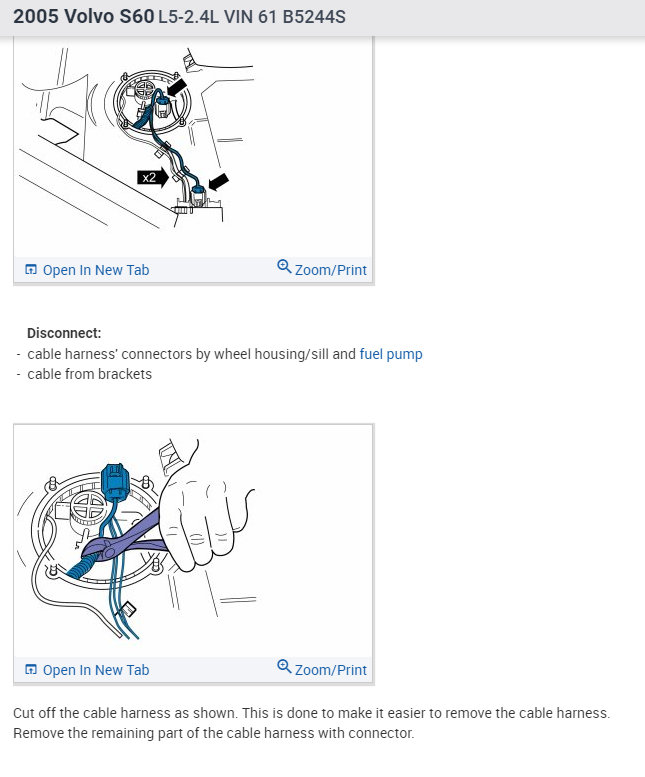 2005 Volvo S60 L5-2.4L VIN 61 B5244S

x2

Open In New Tab

Zoom/Print

Disconnect:
- cable harness' connectors by wheel housing/sill and fuel pump
- cable from brackets

Open In New Tab

Zoom/Print

Cut off the cable harness as shown. This is done to make it easier to remove the cable harness. Remove the remaining part of the cable harness with connector.