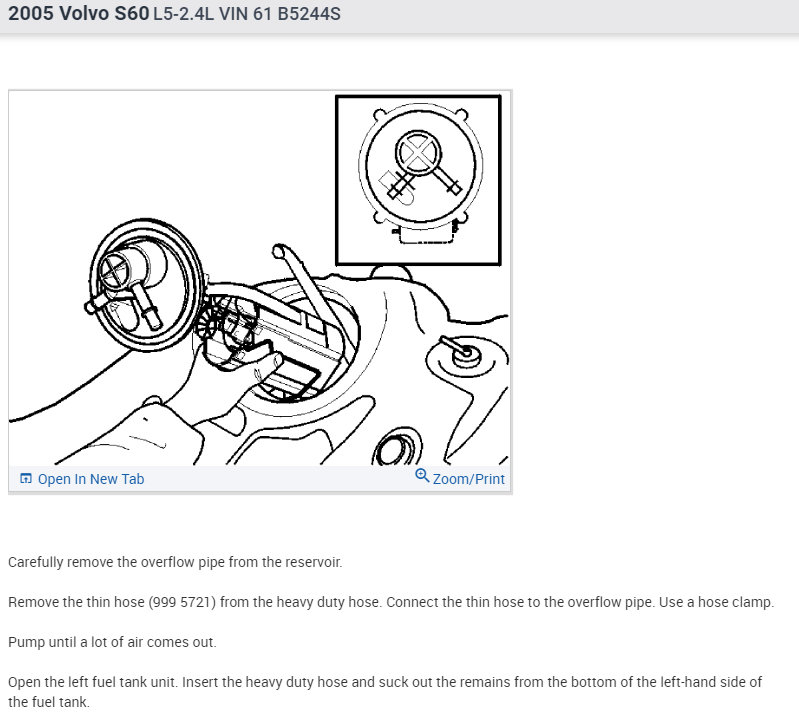 2005 Volvo S60 L5-2.4L VIN 61 B5244S

Open In New Tab

Zoom/Print

Carefully remove the overflow pipe from the reservoir.

Remove the thin hose (999 5721) from the heavy duty hose. Connect the thin hose to the overflow pipe. Use a hose clamp.

Pump until a lot of air comes out.

Open the left fuel tank unit. Insert the heavy duty hose and suck out the remains from the bottom of the left-hand side of the fuel tank.