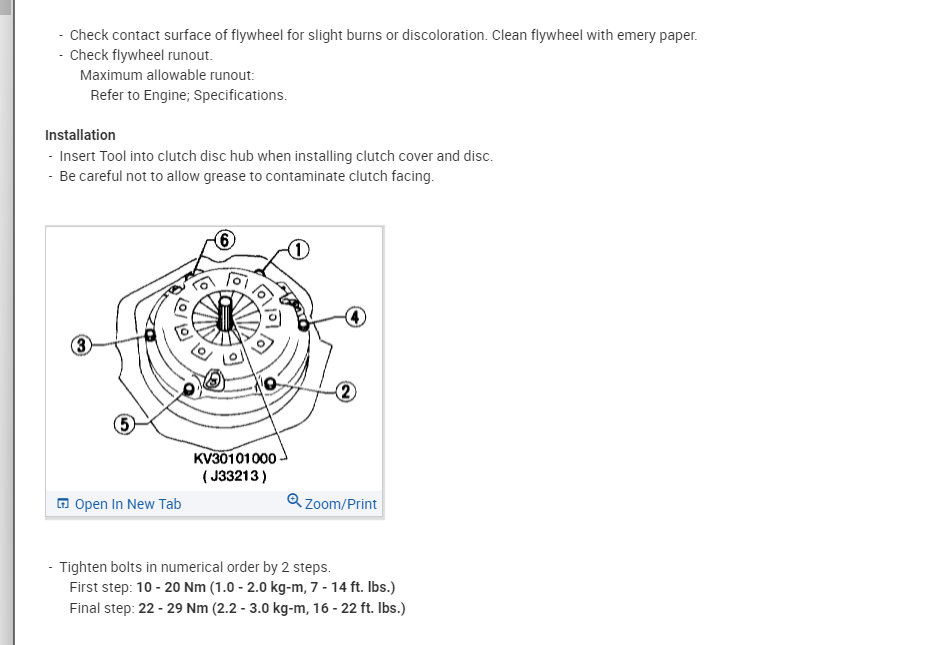 - Check contact surface of flywheel for slight burns or discoloration. Clean flywheel with emery paper.
- Check flywheel runout.
Maximum allowable runout:
Refer to Engine; Specifications.

Installation
- Insert Tool into clutch disc hub when installing clutch cover and disc.
- Be careful not to allow grease to contaminate clutch facing.

6
1
4
3
2
5
KV30101000
( J33213 )
Open In New Tab
Zoom/Print

- Tighten bolts in numerical order by 2 steps.
First step: 10 - 20 Nm (1.0 - 2.0 kg-m, 7 - 14 ft. lbs.)
Final step: 22 - 29 Nm (2.2 - 3.0 kg-m, 16 - 22 ft. lbs.)