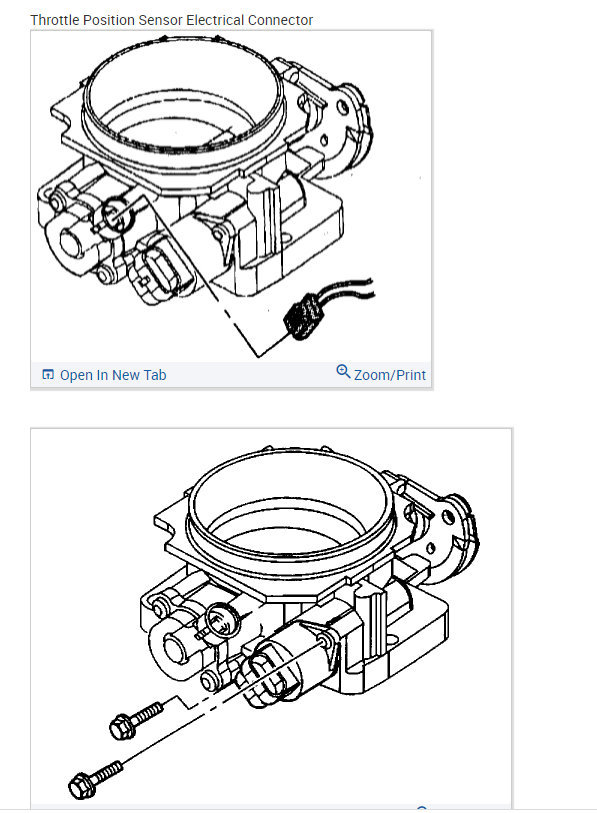 Throttle Position Sensor Electrical Connector

Open In New Tab

Zoom/Print