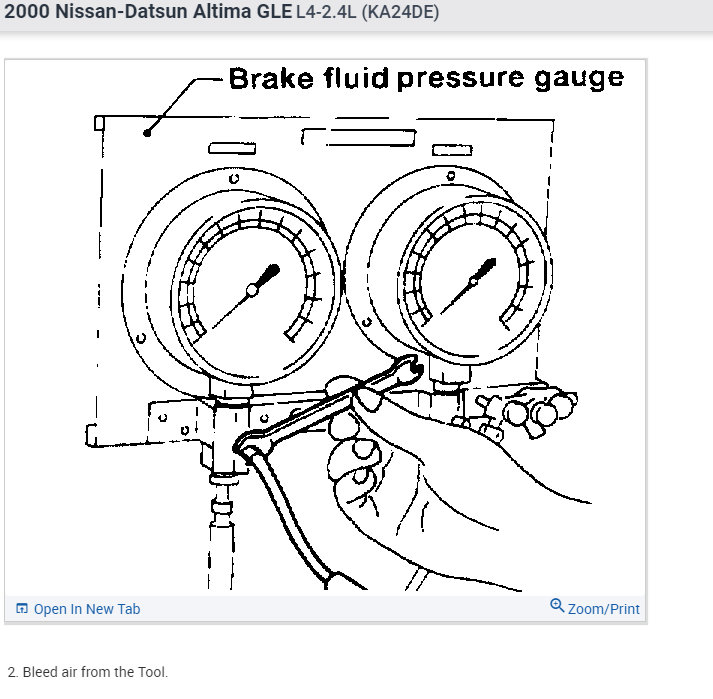 2000 Nissan-Datsun Altima GLE L4-2.4L (KA24DE)

Brake fluid pressure gauge

Open In New Tab

Zoom/Print

2. Bleed air from the Tool.