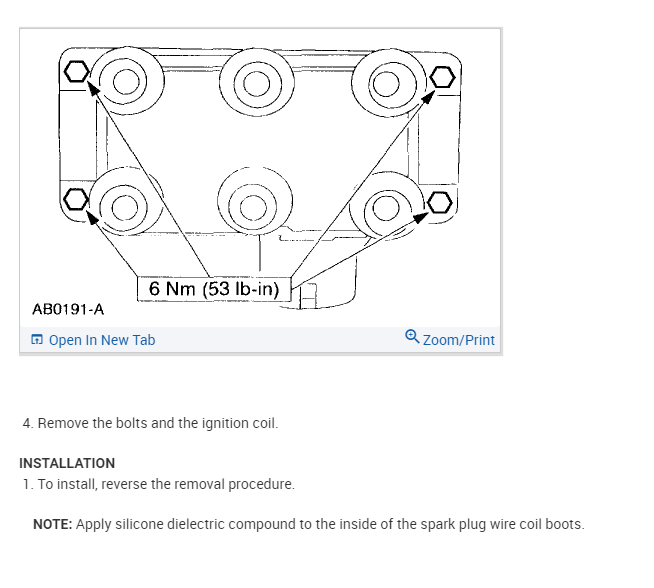 6 Nm (53 lb-in)

AB0191-A

Open In New Tab

Zoom/Print

4. Remove the bolts and the ignition coil.

INSTALLATION

1. To install, reverse the removal procedure.

NOTE: Apply silicone dielectric compound to the inside of the spark plug wire coil boots.