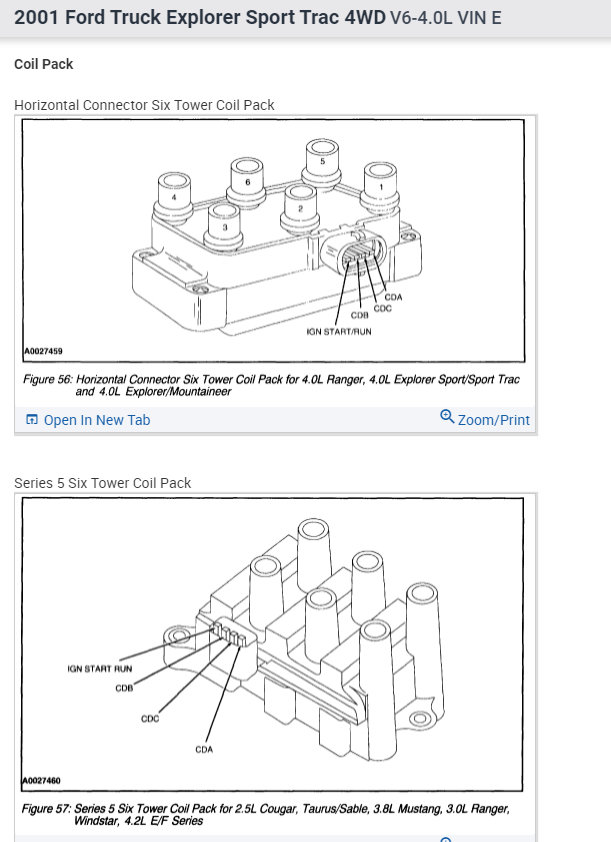 2001 Ford Truck Explorer Sport Trac 4WD V6-4.0L VIN E

Coil Pack

Horizontal Connector Six Tower Coil Pack

4
6
5
1
3
2
CDA
CDC
CDB
IGN START/RUN
A0027459

Figure 56: Horizontal Connector Six Tower Coil Pack for 4.0L Ranger, 4.0L Explorer Sport/Sport Trac and 4.0L Explorer/Mountaineer

Open In New Tab
Zoom/Print

Series 5 Six Tower Coil Pack

IGN START RUN
CDB
CDC
CDA
A0027460

Figure 57: Series 5 Six Tower Coil Pack for 2.5L Cougar, Taurus/Sable, 3.8L Mustang, 3.0L Ranger, Windstar, 4.2L E/F Series