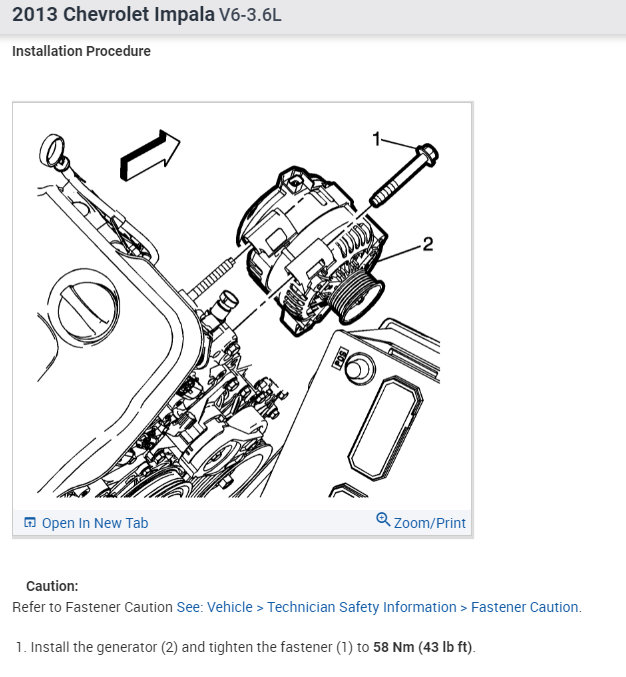 2013 Chevrolet Impala V6-3.6L

Installation Procedure

1

2

POS

Open In New Tab

Zoom/Print

Caution:

Refer to Fastener Caution See: Vehicle > Technician Safety Information > Fastener Caution.

1. Install the generator (2) and tighten the fastener (1) to 58 Nm (43 lb ft).