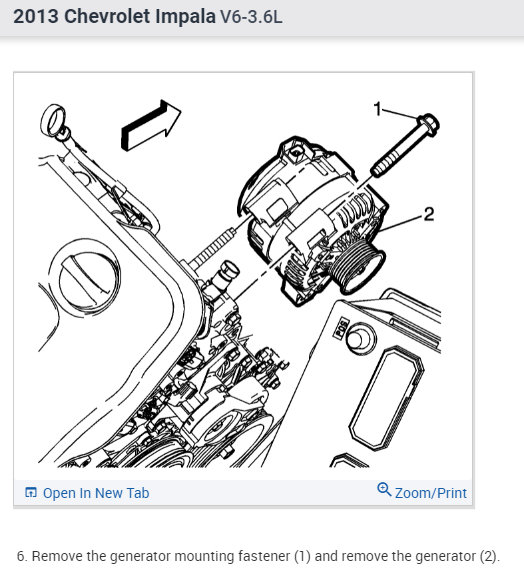 2013 Chevrolet Impala V6-3.6L

1

2

POS

Open In New Tab

Zoom/Print

6. Remove the generator mounting fastener (1) and remove the generator (2).