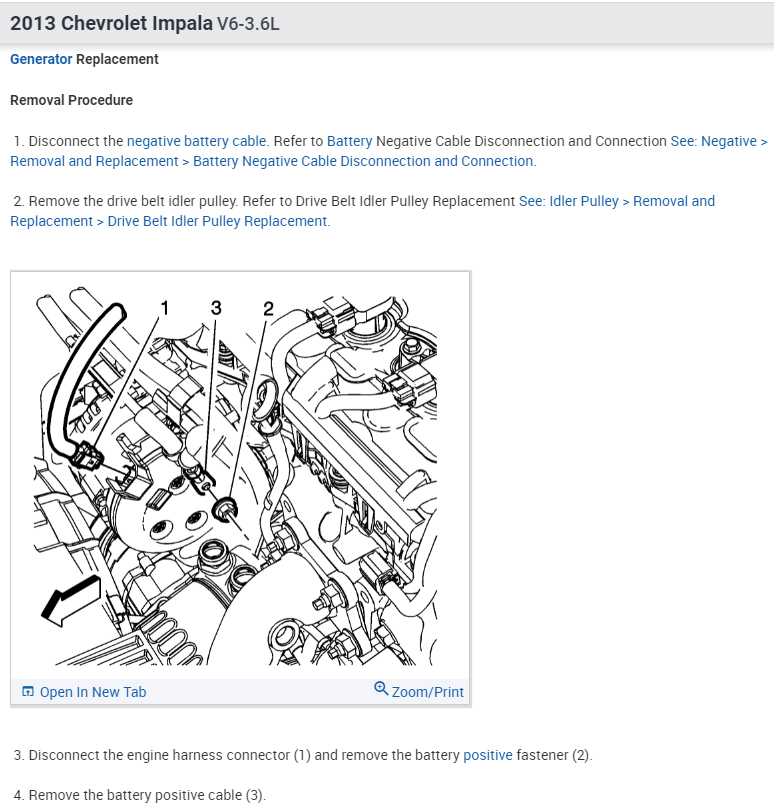 2013 Chevrolet Impala V6-3.6L

Generator Replacement

Removal Procedure

1. Disconnect the negative battery cable. Refer to Battery Negative Cable Disconnection and Connection See: Negative > Removal and Replacement > Battery Negative Cable Disconnection and Connection.

2. Remove the drive belt idler pulley. Refer to Drive Belt Idler Pulley Replacement See: Idler Pulley > Removal and Replacement > Drive Belt Idler Pulley Replacement.

1 3 2

Open In New Tab Zoom/Print

3. Disconnect the engine harness connector (1) and remove the battery positive fastener (2).

4. Remove the battery positive cable (3).