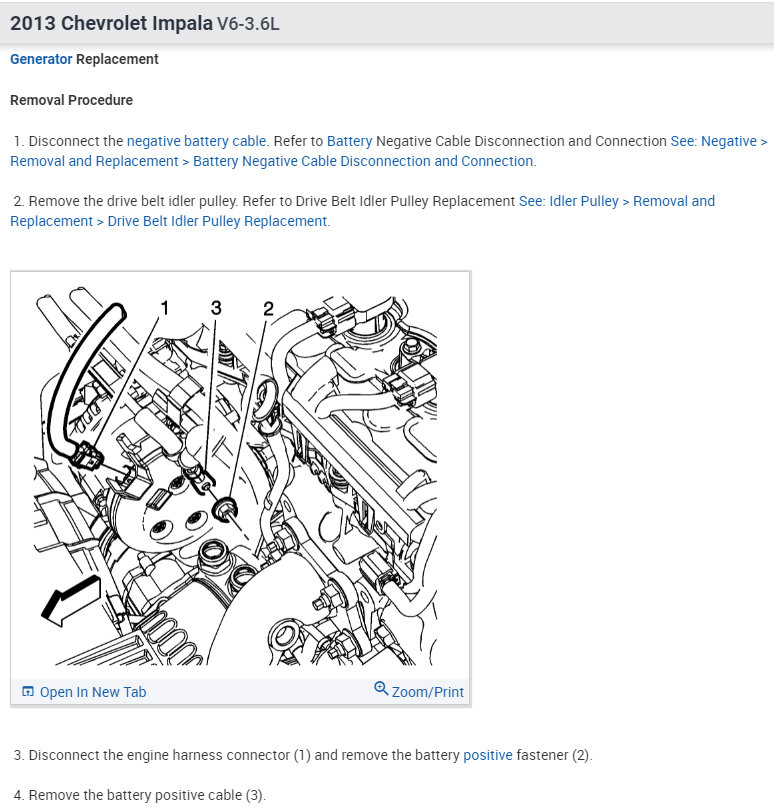 2013 Chevrolet Impala V6-3.6L

Generator Replacement

Removal Procedure

1. Disconnect the negative battery cable. Refer to Battery Negative Cable Disconnection and Connection See: Negative > Removal and Replacement > Battery Negative Cable Disconnection and Connection.

2. Remove the drive belt idler pulley. Refer to Drive Belt Idler Pulley Replacement See: Idler Pulley > Removal and Replacement > Drive Belt Idler Pulley Replacement.

1 3 2

Open In New Tab Zoom/Print

3. Disconnect the engine harness connector (1) and remove the battery positive fastener (2).

4. Remove the battery positive cable (3).