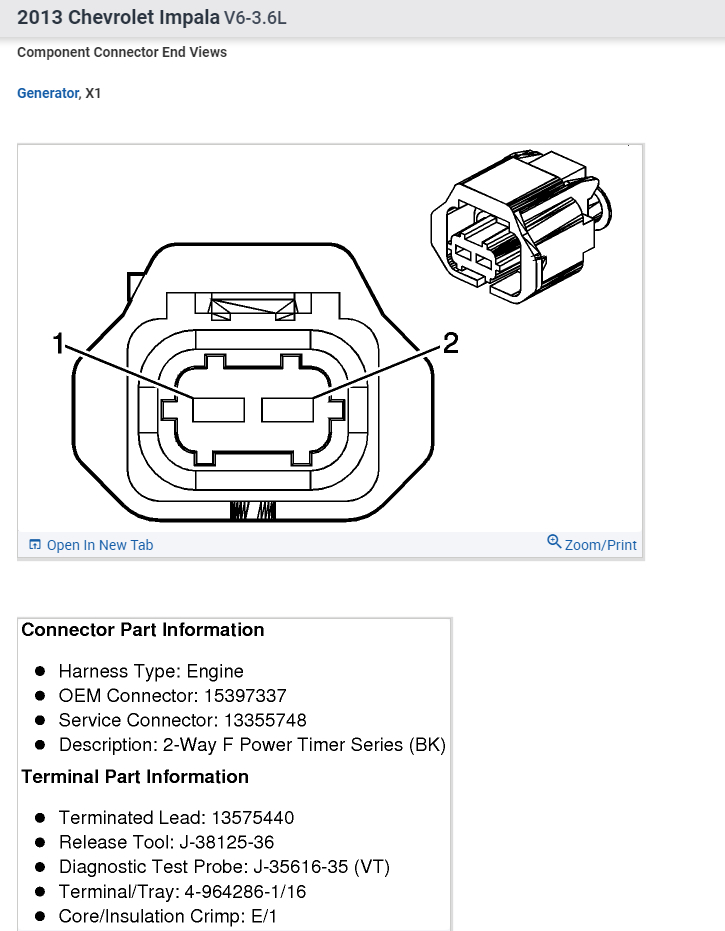 2013 Chevrolet Impala V6-3.6L

Component Connector End Views

Generator, X1

1

2

Open In New Tab

Zoom/Print

Connector Part Information

- Harness Type: Engine
- OEM Connector: 15397337
- Service Connector: 13355748
- Description: 2-Way F Power Timer Series (BK)

Terminal Part Information

- Terminated Lead: 13575440
- Release Tool: J-38125-36
- Diagnostic Test Probe: J-35616-35 (VT)
- Terminal/Tray: 4-964286-1/16
- Core/Insulation Crimp: E/1