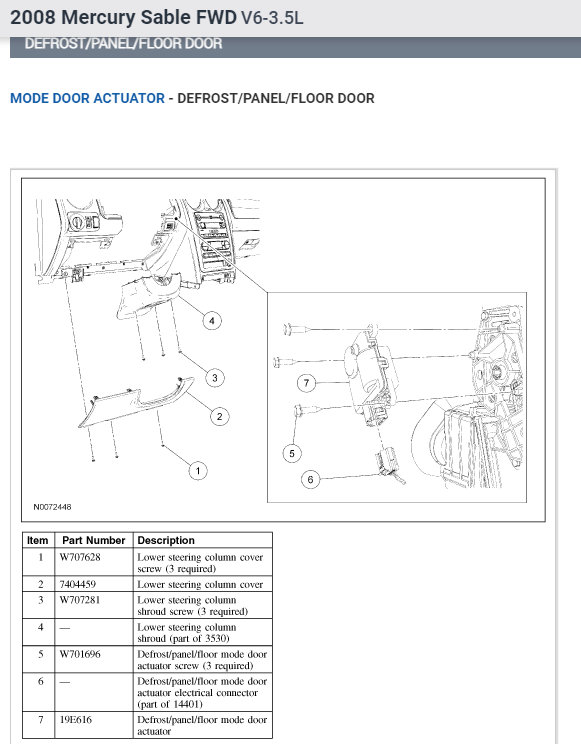 2008 Mercury Sable FWD V6-3.5L

DEFROST/PANEL/FLOOR DOOR

MODE DOOR ACTUATOR - DEFROST/PANEL/FLOOR DOOR

4
3
2
1
7
5
6

N0072448

| Item | Part Number | Description |
|---|---|---|
| 1 | W707628 | Lower steering column cover screw (3 required) |
| 2 | 7404459 | Lower steering column cover |
| 3 | W707281 | Lower steering column shroud screw (3 required) |
| 4 | — | Lower steering column shroud (part of 3530) |
| 5 | W701696 | Defrost/panel/floor mode door actuator screw (3 required) |
| 6 | — | Defrost/panel/floor mode door actuator electrical connector (part of 14401) |
| 7 | 19E616 | Defrost/panel/floor mode door actuator |