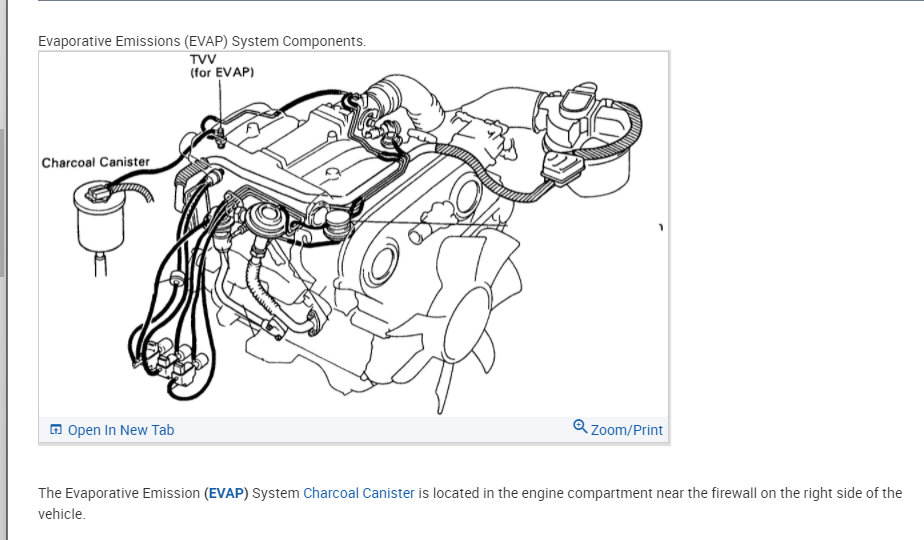 Evaporative Emissions (EVAP) System Components.

TVV
(for EVAP)

Charcoal Canister

Open In New Tab

Zoom/Print

The Evaporative Emission (EVAP) System Charcoal Canister is located in the engine compartment near the firewall on the right side of the vehicle.