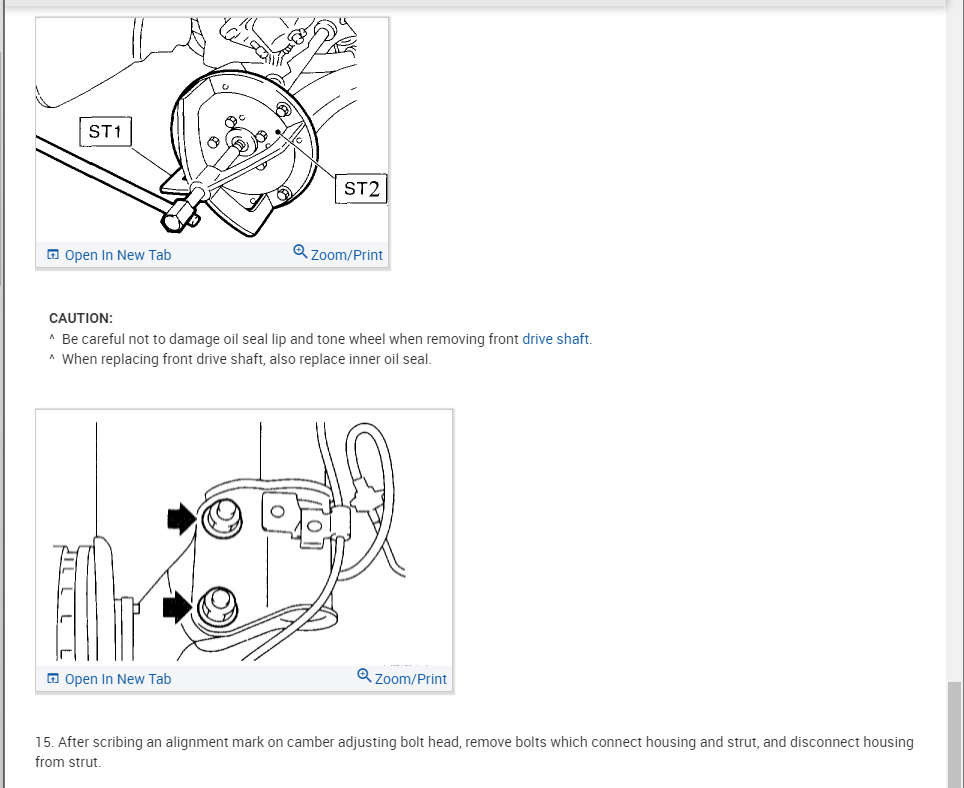 ST1

ST2

Open In New Tab

Zoom/Print

CAUTION:
^ Be careful not to damage oil seal lip and tone wheel when removing front drive shaft.
^ When replacing front drive shaft, also replace inner oil seal.

Open In New Tab

Zoom/Print

15. After scribing an alignment mark on camber adjusting bolt head, remove bolts which connect housing and strut, and disconnect housing from strut.