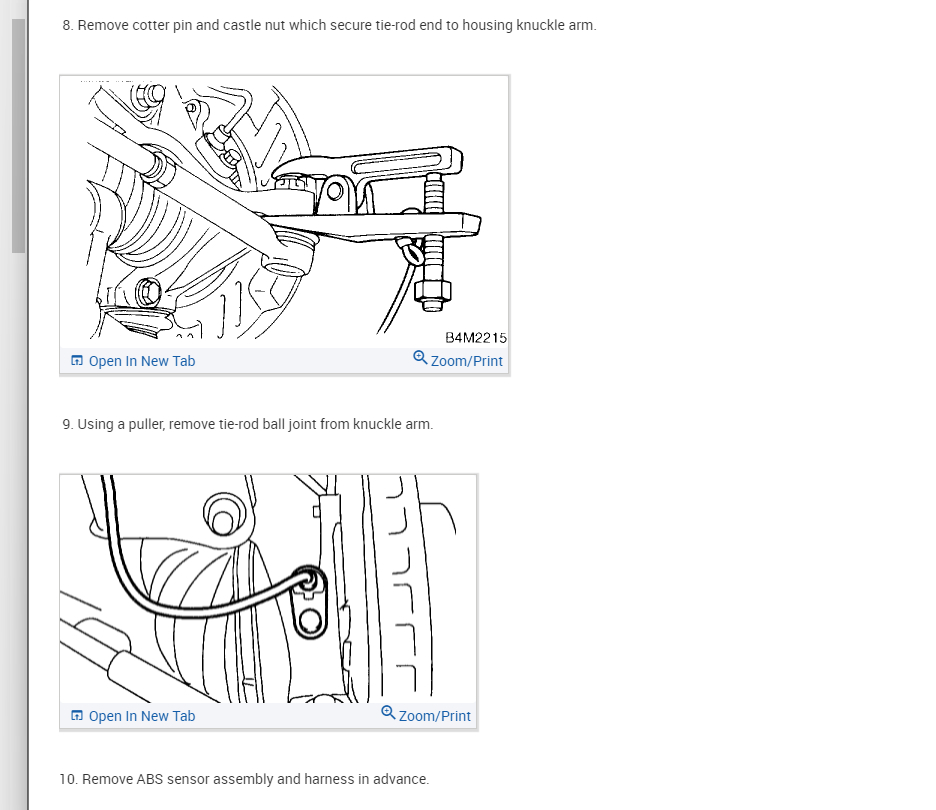 8. Remove cotter pin and castle nut which secure tie-rod end to housing knuckle arm.

B4M2215

Open In New Tab

Zoom/Print

9. Using a puller, remove tie-rod ball joint from knuckle arm.

Open In New Tab

Zoom/Print

10. Remove ABS sensor assembly and harness in advance.