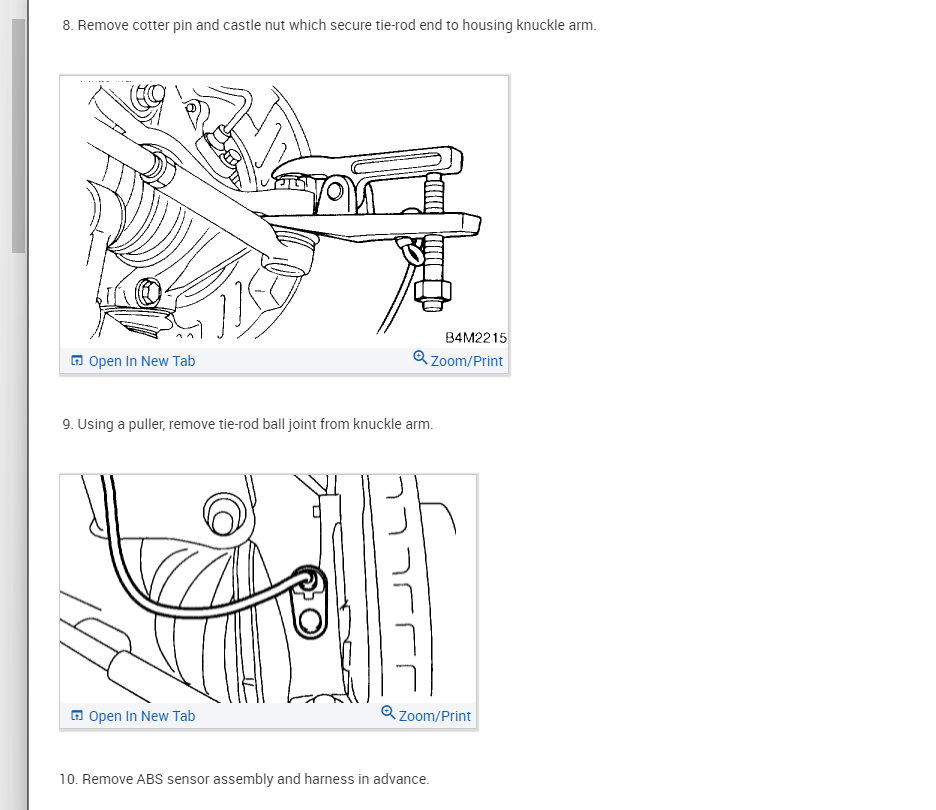 8. Remove cotter pin and castle nut which secure tie-rod end to housing knuckle arm.

B4M2215

Open In New Tab

Zoom/Print

9. Using a puller, remove tie-rod ball joint from knuckle arm.

Open In New Tab

Zoom/Print

10. Remove ABS sensor assembly and harness in advance.