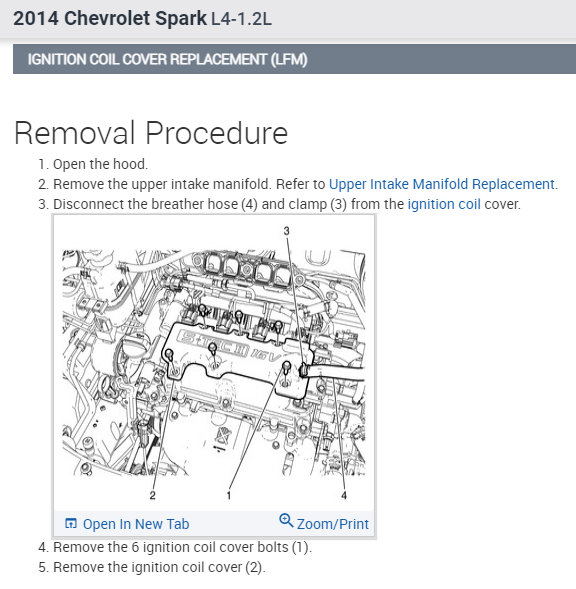 2014 Chevrolet Spark L4-1.2L

IGNITION COIL COVER REPLACEMENT (LFM)

Removal Procedure

1. Open the hood.
2. Remove the upper intake manifold. Refer to Upper Intake Manifold Replacement.
3. Disconnect the breather hose (4) and clamp (3) from the ignition coil cover.

3

S-TEC II 16V

2
1
4

Open In New Tab
Zoom/Print

4. Remove the 6 ignition coil cover bolts (1).
5. Remove the ignition coil cover (2).