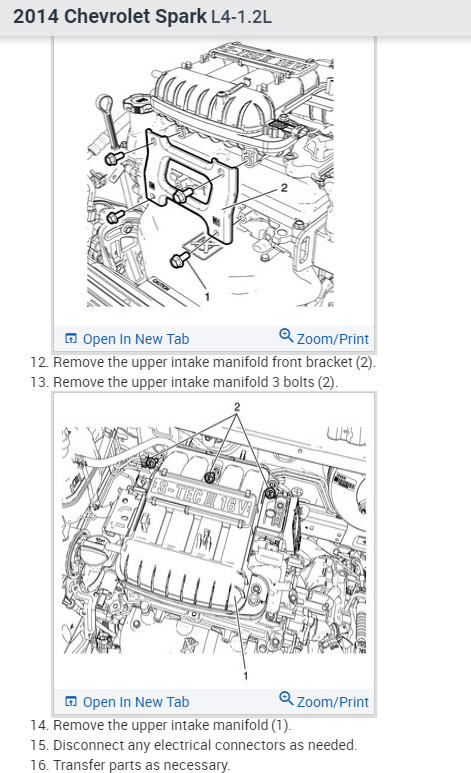 2014 Chevrolet Spark L4-1.2L

2

1

Open In New Tab Zoom/Print

12. Remove the upper intake manifold front bracket (2).

13. Remove the upper intake manifold 3 bolts (2).

2

S-TEC III 16V

1

Open In New Tab Zoom/Print

14. Remove the upper intake manifold (1).

15. Disconnect any electrical connectors as needed.

16. Transfer parts as necessary.