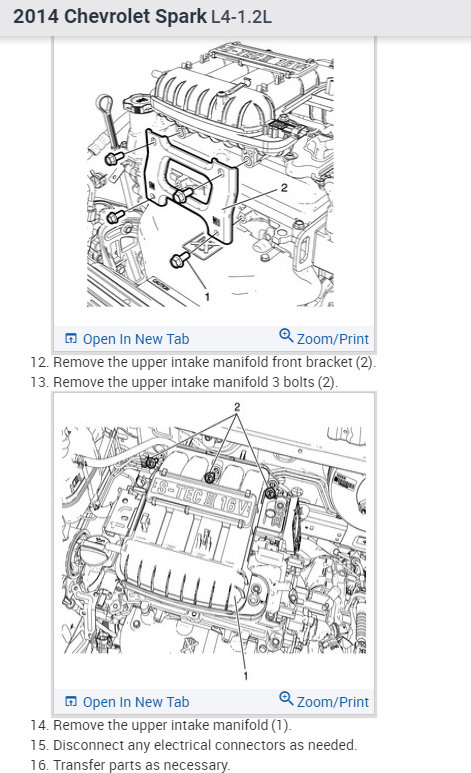 2014 Chevrolet Spark L4-1.2L

2

1

Open In New Tab

Zoom/Print

12. Remove the upper intake manifold front bracket (2).

13. Remove the upper intake manifold 3 bolts (2).

2

S-TEC III 16V

1

Open In New Tab

Zoom/Print

14. Remove the upper intake manifold (1).

15. Disconnect any electrical connectors as needed.

16. Transfer parts as necessary.