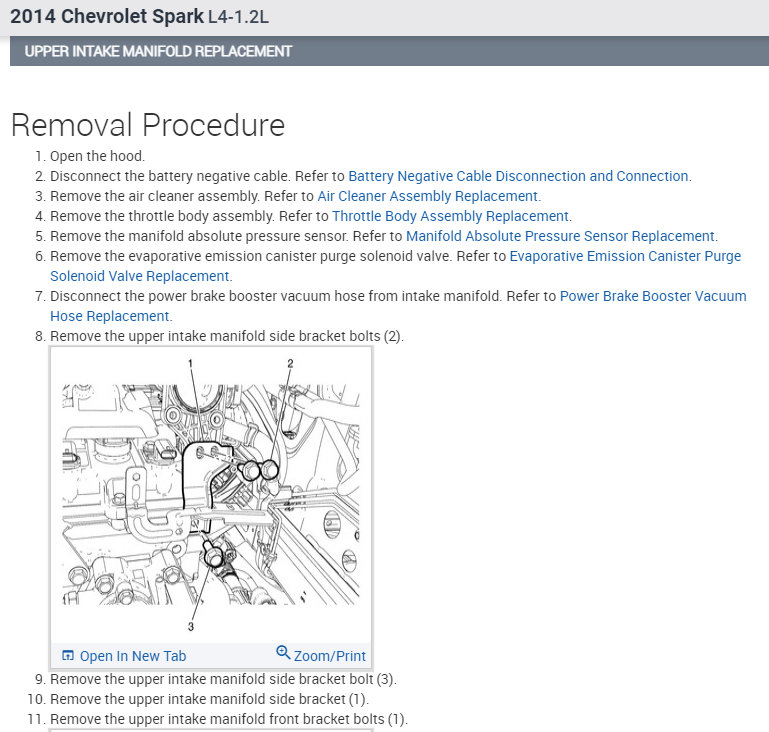 2014 Chevrolet Spark L4-1.2L

UPPER INTAKE MANIFOLD REPLACEMENT

Removal Procedure

1. Open the hood.
2. Disconnect the battery negative cable. Refer to Battery Negative Cable Disconnection and Connection.
3. Remove the air cleaner assembly. Refer to Air Cleaner Assembly Replacement.
4. Remove the throttle body assembly. Refer to Throttle Body Assembly Replacement.
5. Remove the manifold absolute pressure sensor. Refer to Manifold Absolute Pressure Sensor Replacement.
6. Remove the evaporative emission canister purge solenoid valve. Refer to Evaporative Emission Canister Purge Solenoid Valve Replacement.
7. Disconnect the power brake booster vacuum hose from intake manifold. Refer to Power Brake Booster Vacuum Hose Replacement.
8. Remove the upper intake manifold side bracket bolts (2).

1
2
3

Open In New Tab
Zoom/Print

9. Remove the upper intake manifold side bracket bolt (3).
10. Remove the upper intake manifold side bracket (1).
11. Remove the upper intake manifold front bracket bolts (1).