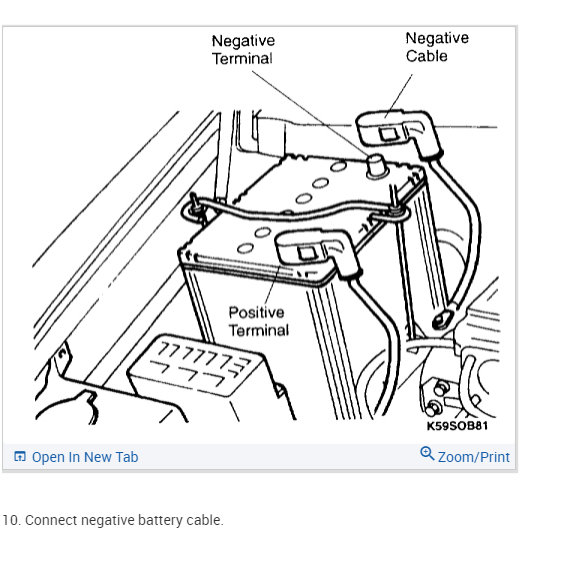 Negative Terminal

Negative Cable

Positive Terminal

K59SOB81

Open In New Tab

Zoom/Print

10. Connect negative battery cable.