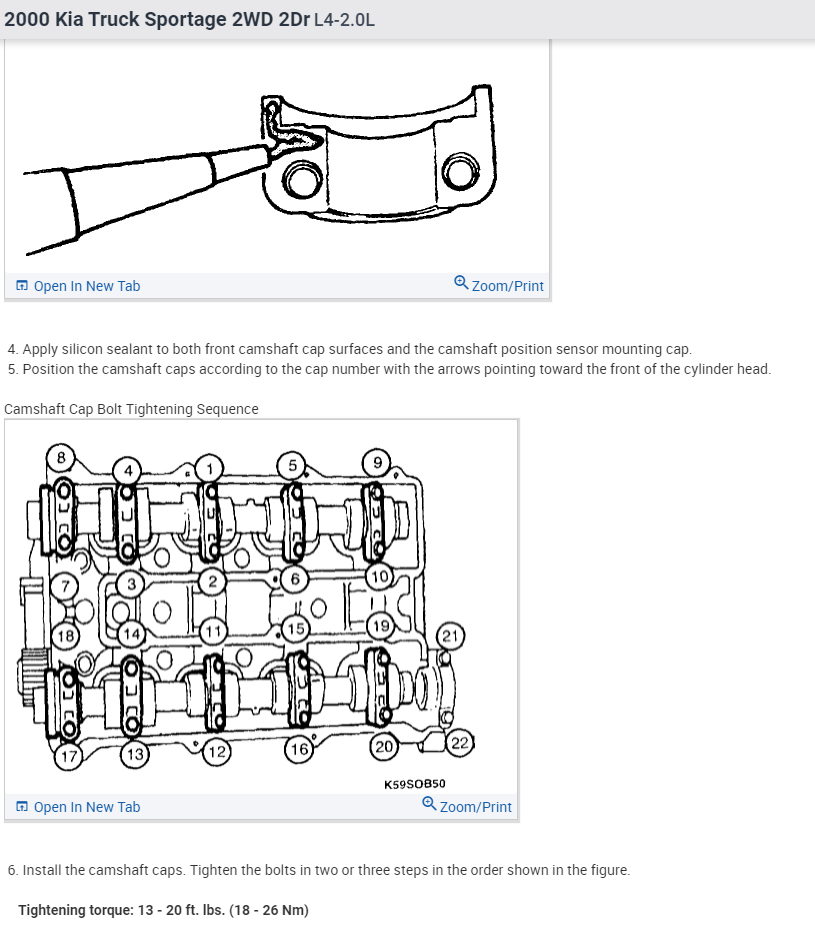 2000 Kia Truck Sportage 2WD 2Dr L4-2.0L

Open In New Tab
Zoom/Print

4. Apply silicon sealant to both front camshaft cap surfaces and the camshaft position sensor mounting cap.
5. Position the camshaft caps according to the cap number with the arrows pointing toward the front of the cylinder head.

Camshaft Cap Bolt Tightening Sequence

8
4
1
5
9
7
3
2
6
10
18
14
11
15
19
21
17
13
12
16
20
22
K59SOB50

Open In New Tab
Zoom/Print

6. Install the camshaft caps. Tighten the bolts in two or three steps in the order shown in the figure.

Tightening torque: 13 - 20 ft. lbs. (18 - 26 Nm)