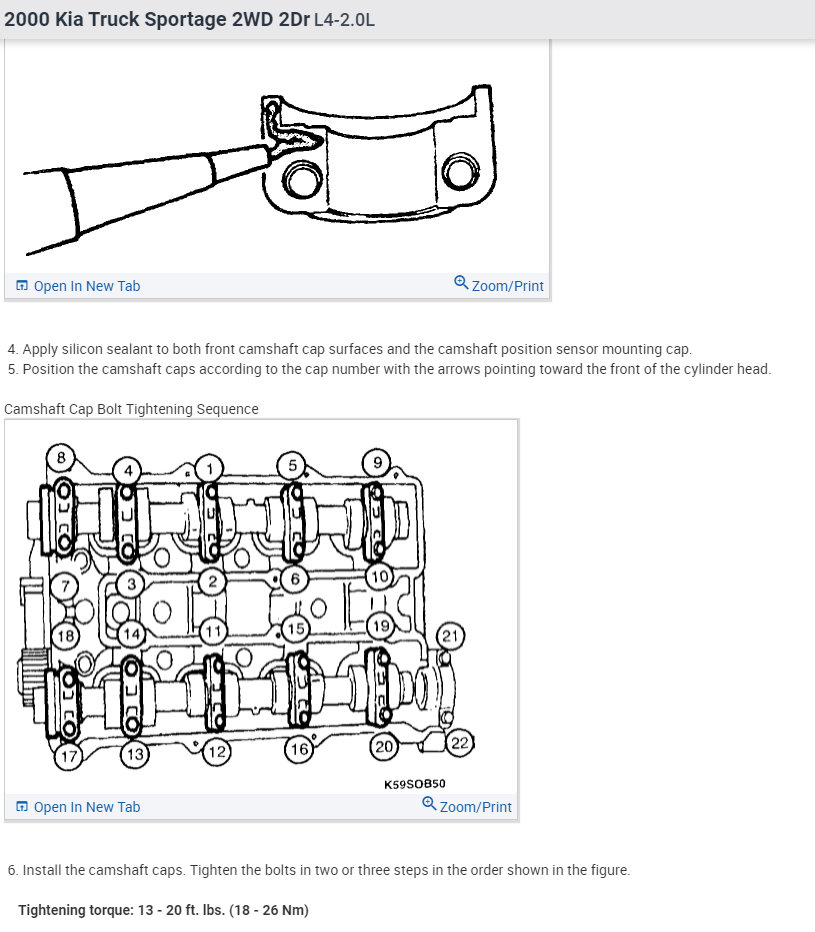 2000 Kia Truck Sportage 2WD 2Dr L4-2.0L

Open In New Tab
Zoom/Print

4. Apply silicon sealant to both front camshaft cap surfaces and the camshaft position sensor mounting cap.
5. Position the camshaft caps according to the cap number with the arrows pointing toward the front of the cylinder head.

Camshaft Cap Bolt Tightening Sequence

8
4
1
5
9
7
3
2
6
10
18
14
11
15
19
21
17
13
12
16
20
22
K59SOB50

Open In New Tab
Zoom/Print

6. Install the camshaft caps. Tighten the bolts in two or three steps in the order shown in the figure.

Tightening torque: 13 - 20 ft. lbs. (18 - 26 Nm)