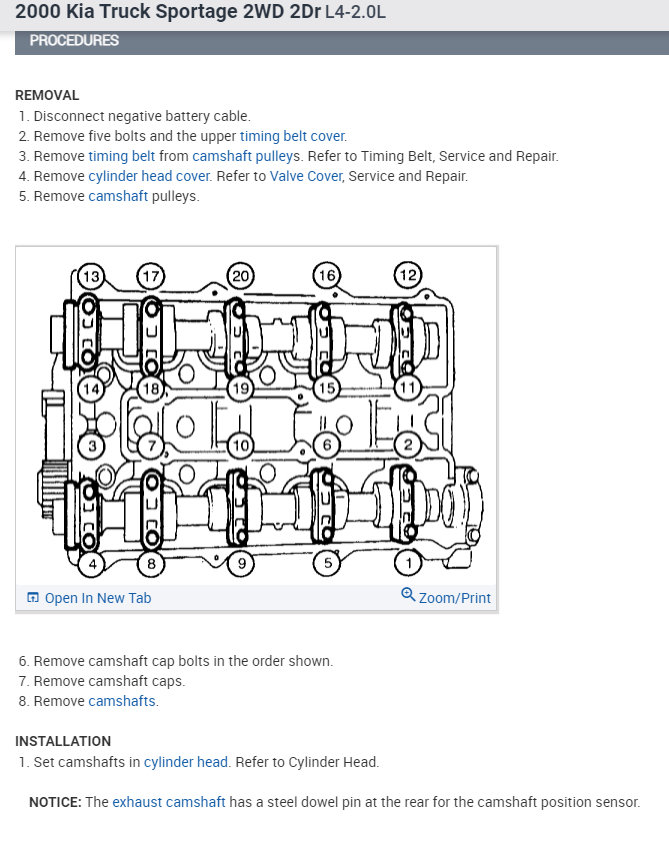 2000 Kia Truck Sportage 2WD 2Dr L4-2.0L

PROCEDURES

REMOVAL
1. Disconnect negative battery cable.
2. Remove five bolts and the upper timing belt cover.
3. Remove timing belt from camshaft pulleys. Refer to Timing Belt, Service and Repair.
4. Remove cylinder head cover. Refer to Valve Cover, Service and Repair.
5. Remove camshaft pulleys.

13 17 20 16 12
14 18 19 15 11
3 7 10 6 2
4 8 9 5 1

Open In New Tab
Zoom/Print

6. Remove camshaft cap bolts in the order shown.
7. Remove camshaft caps.
8. Remove camshafts.

INSTALLATION
1. Set camshafts in cylinder head. Refer to Cylinder Head.

NOTICE: The exhaust camshaft has a steel dowel pin at the rear for the camshaft position sensor.